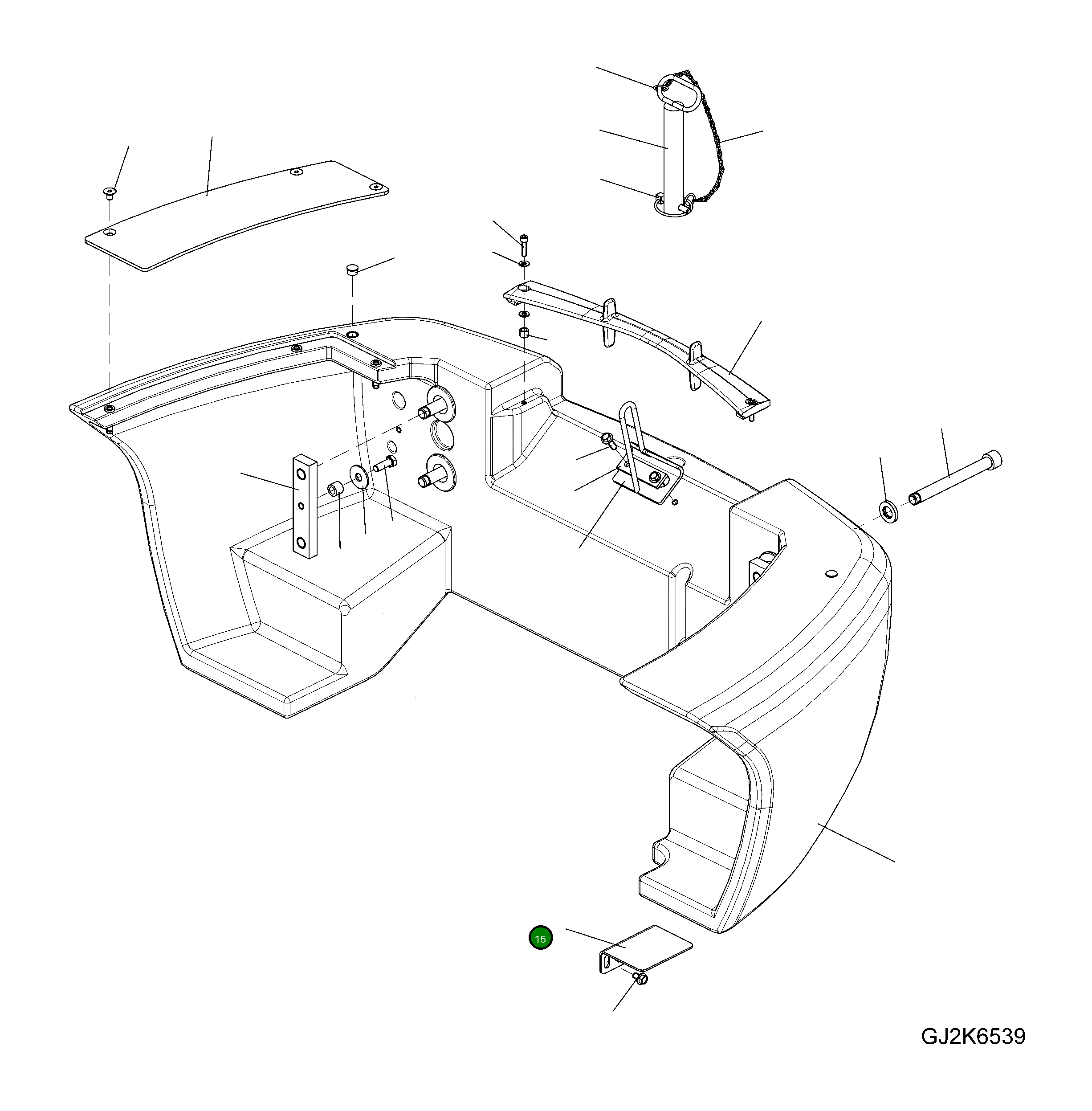 15

GJ2K6539