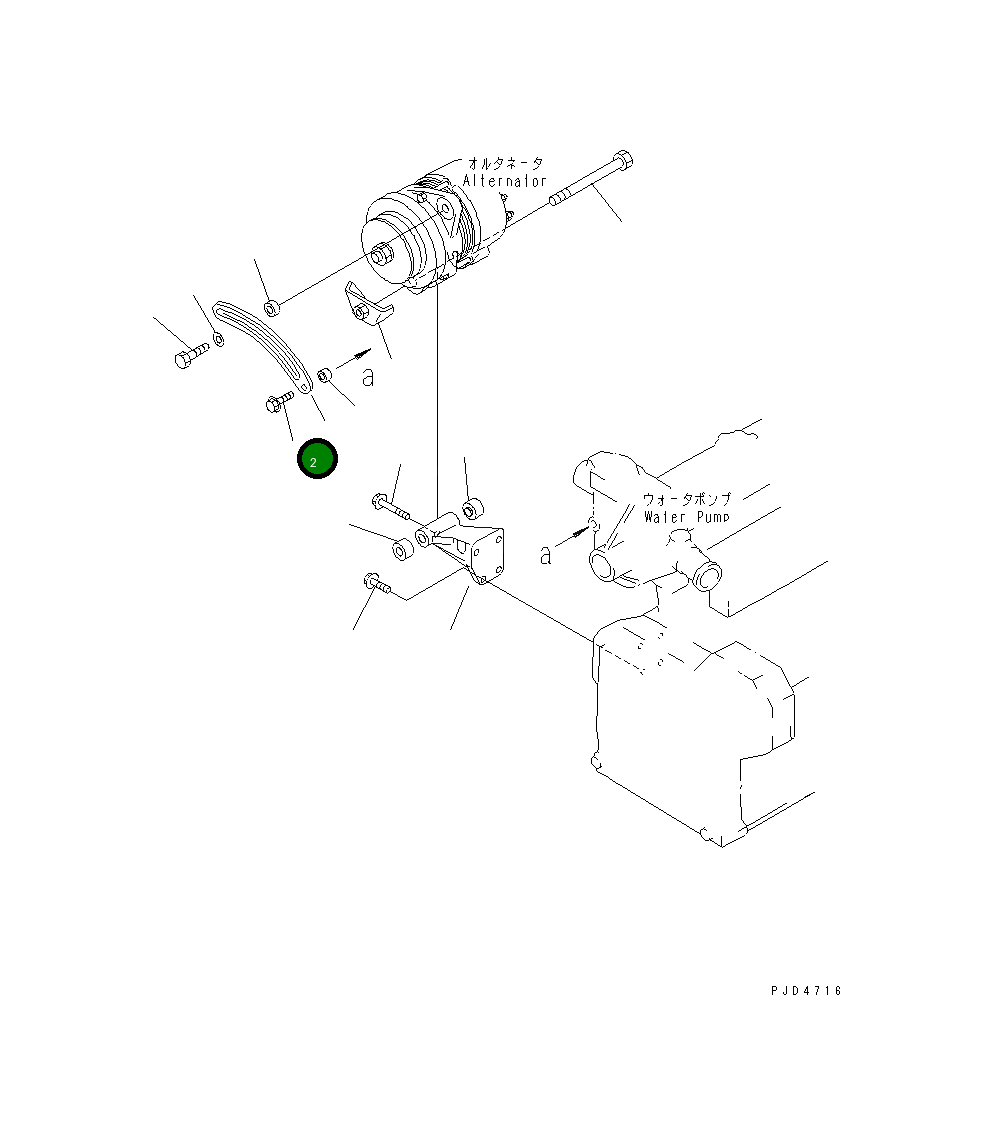 オルタネータ
Alternator

a

2

ウォータポンプ
Water Pump

a

PJD4716