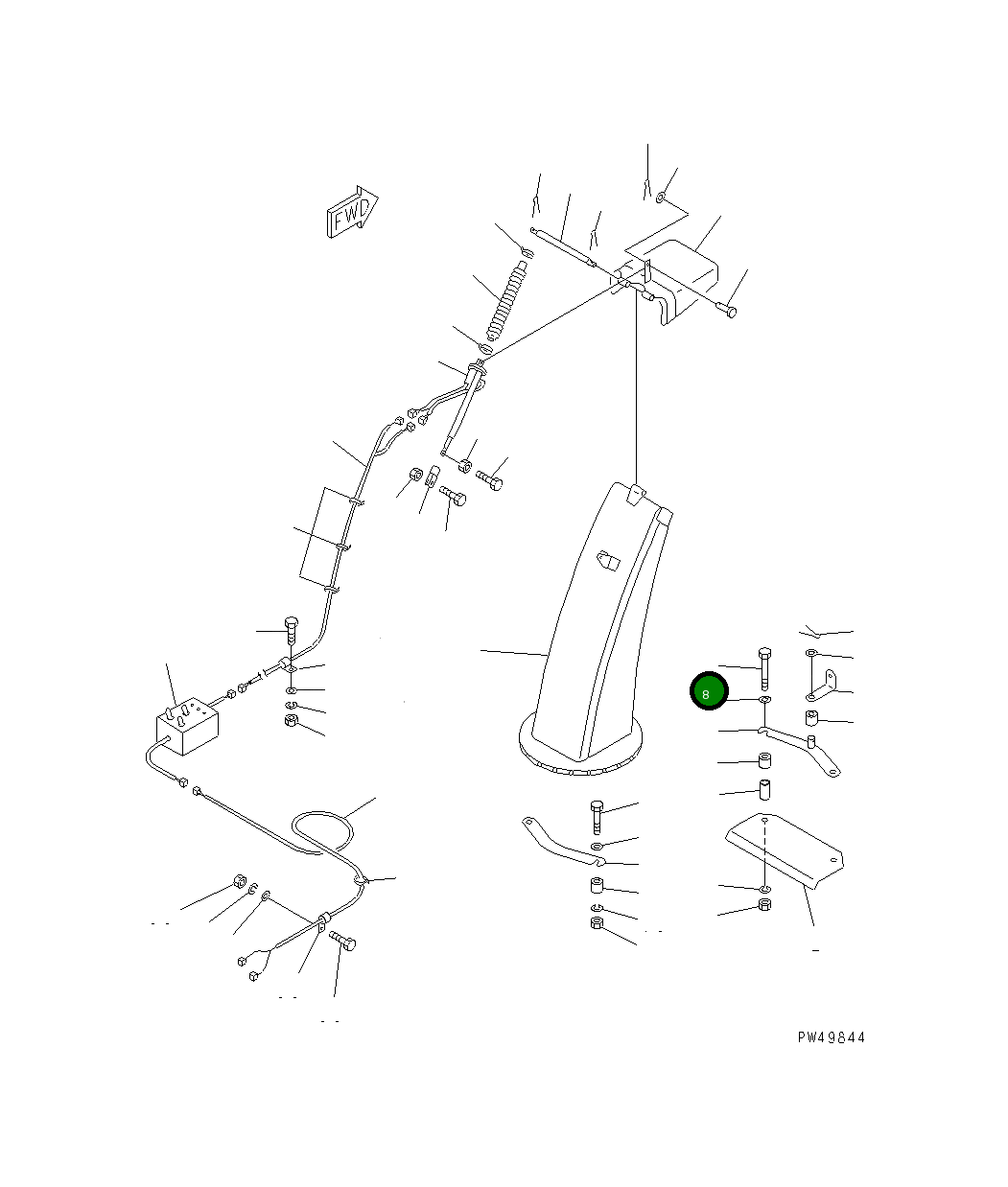 FWD

8

PW49844