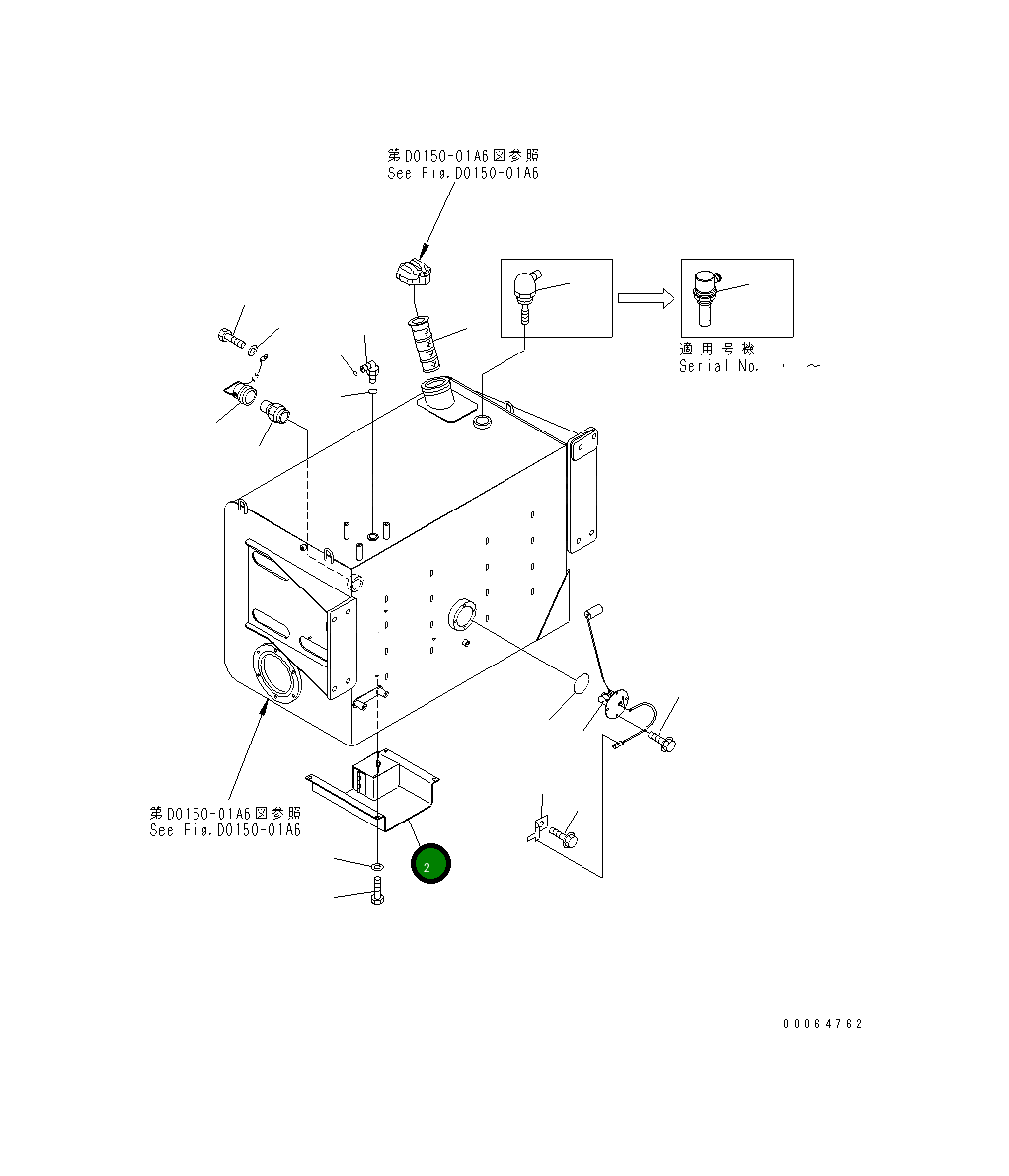 第D0150-01A6図参照
See Fig.D0150-01A6

適用号機
Serial No. ・ ～

第D0150-01A6図参照
See Fig.D0150-01A6

2

00064762