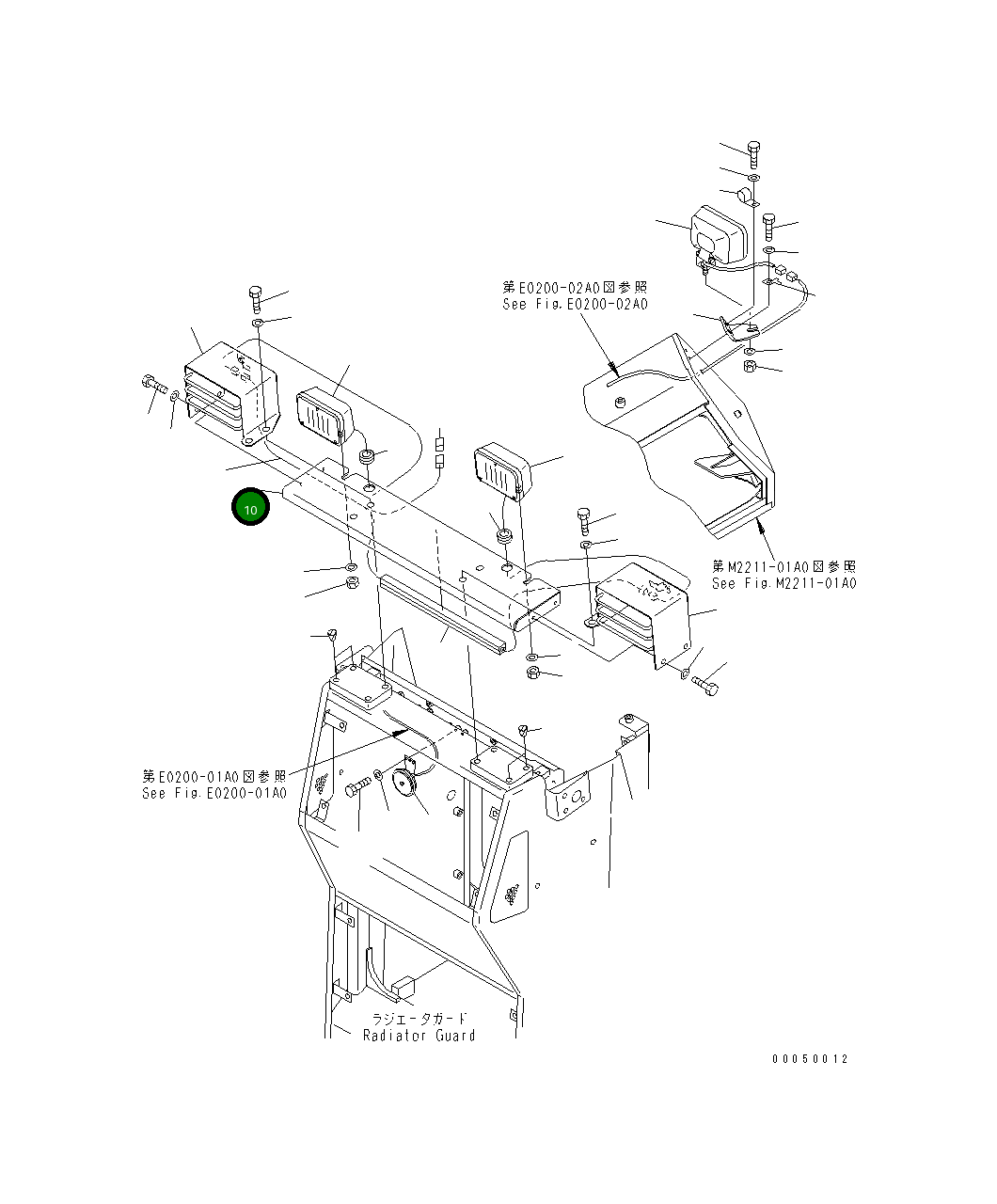 第E0200-02A0図参照
See Fig.E0200-02A0

10

第M2211-01A0図参照
See Fig.M2211-01A0

第E0200-01A0図参照
See Fig.E0200-01A0

ラジエータガード
Radiator Guard

00050012