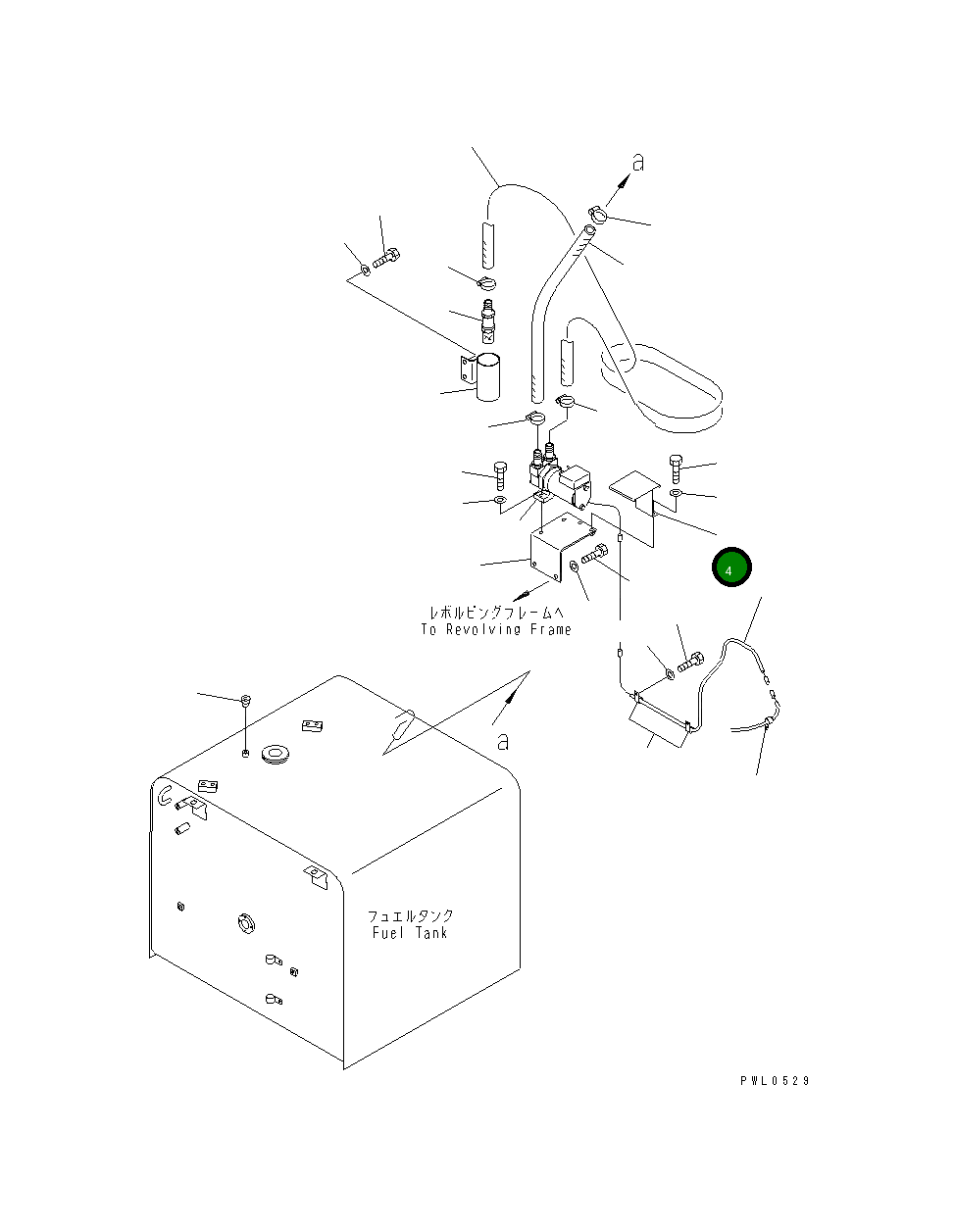 a

4

レボルビングフレームへ
To Revolving Frame

a

フュエルタンク
Fuel Tank

PWL0529