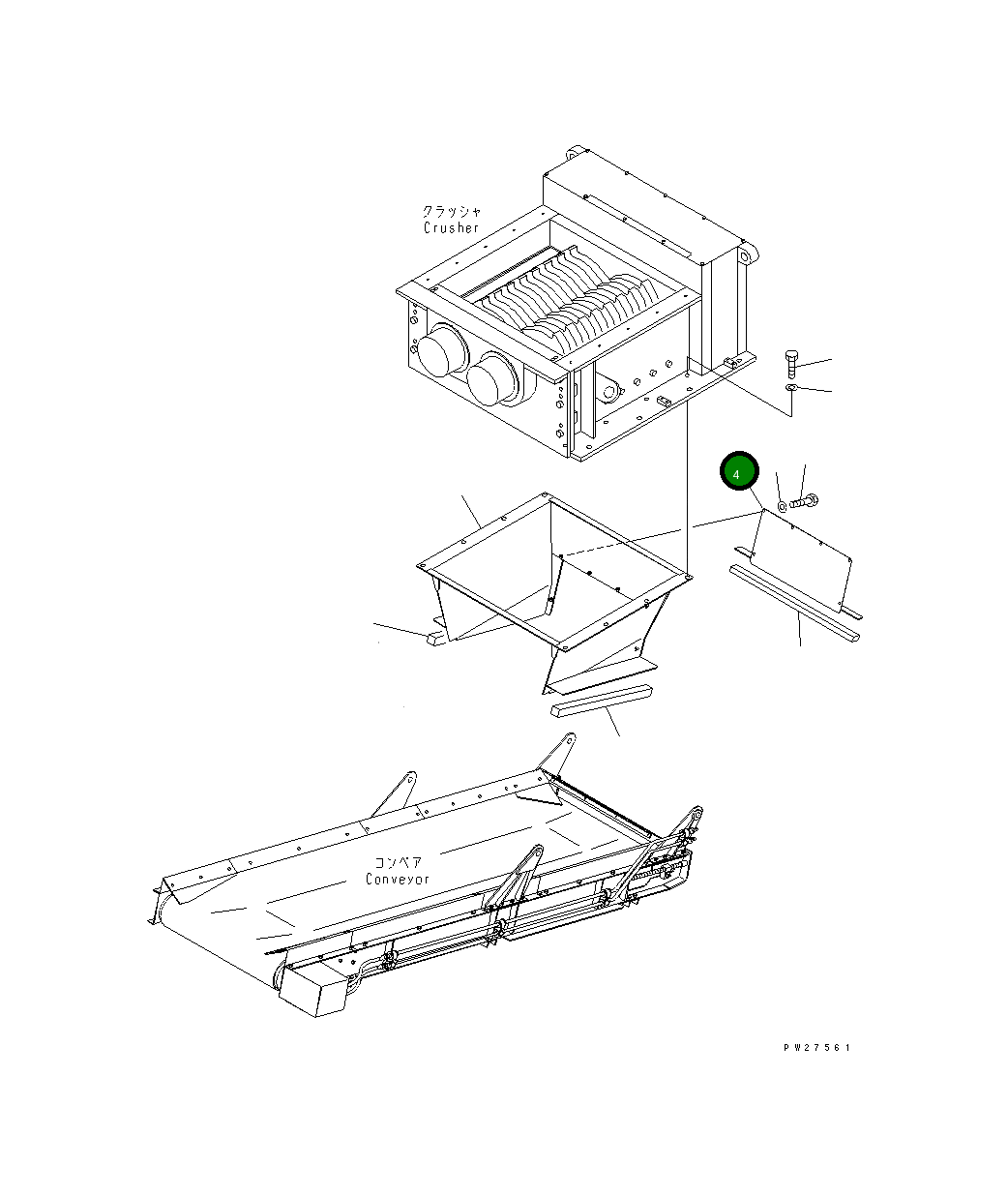 クラッシャ
Crusher

4

コンベア
Conveyor

PW27561