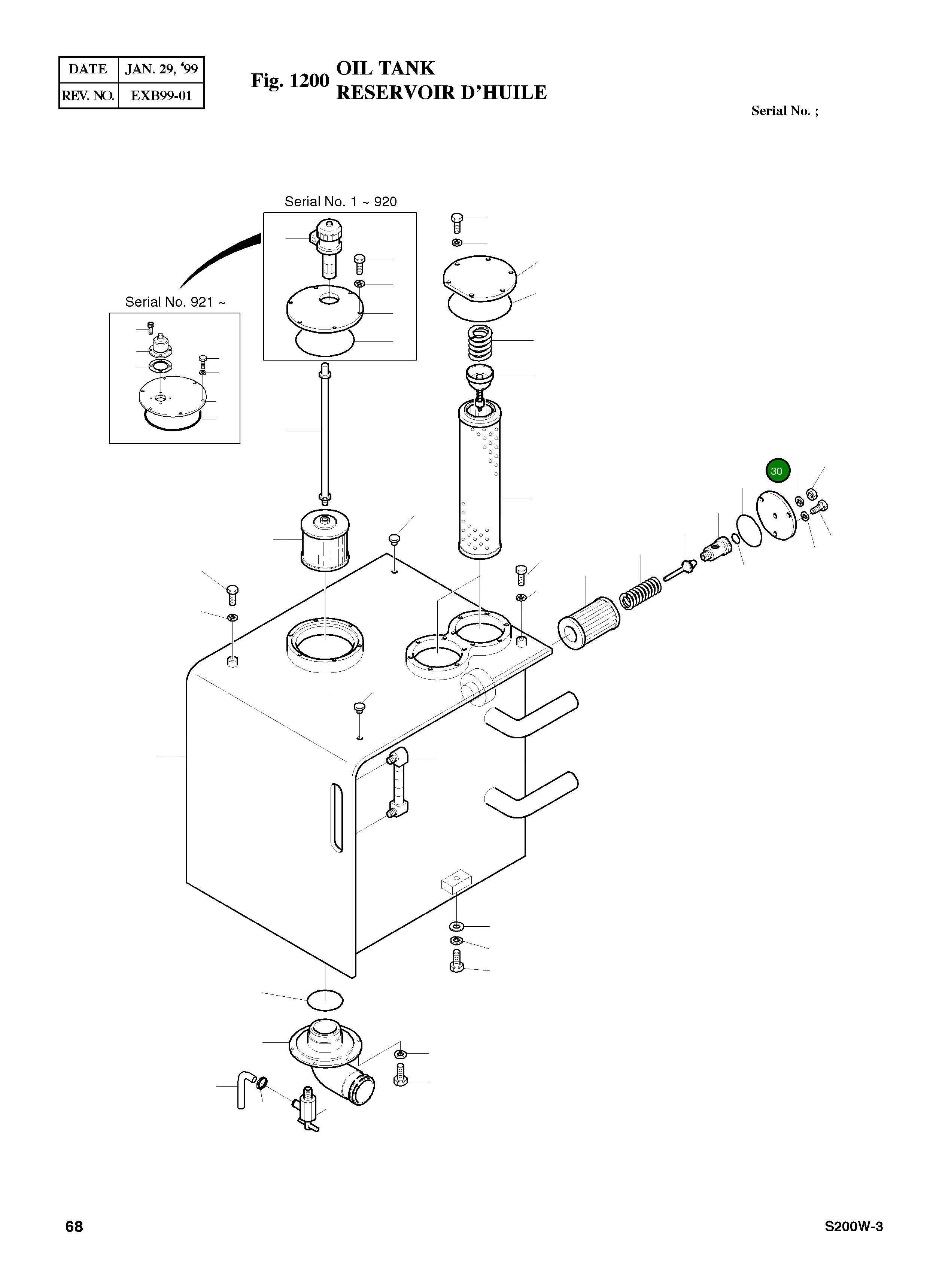 | DATE | JAN. 29, '99 |
|---|---|
| REV. NO. | EXB99-01 |

Fig. 1200 OIL TANK
RESERVOIR D'HUILE

Serial No. ;

Serial No. 1 ~ 920

Serial No. 921 ~

30

68

S200W-3