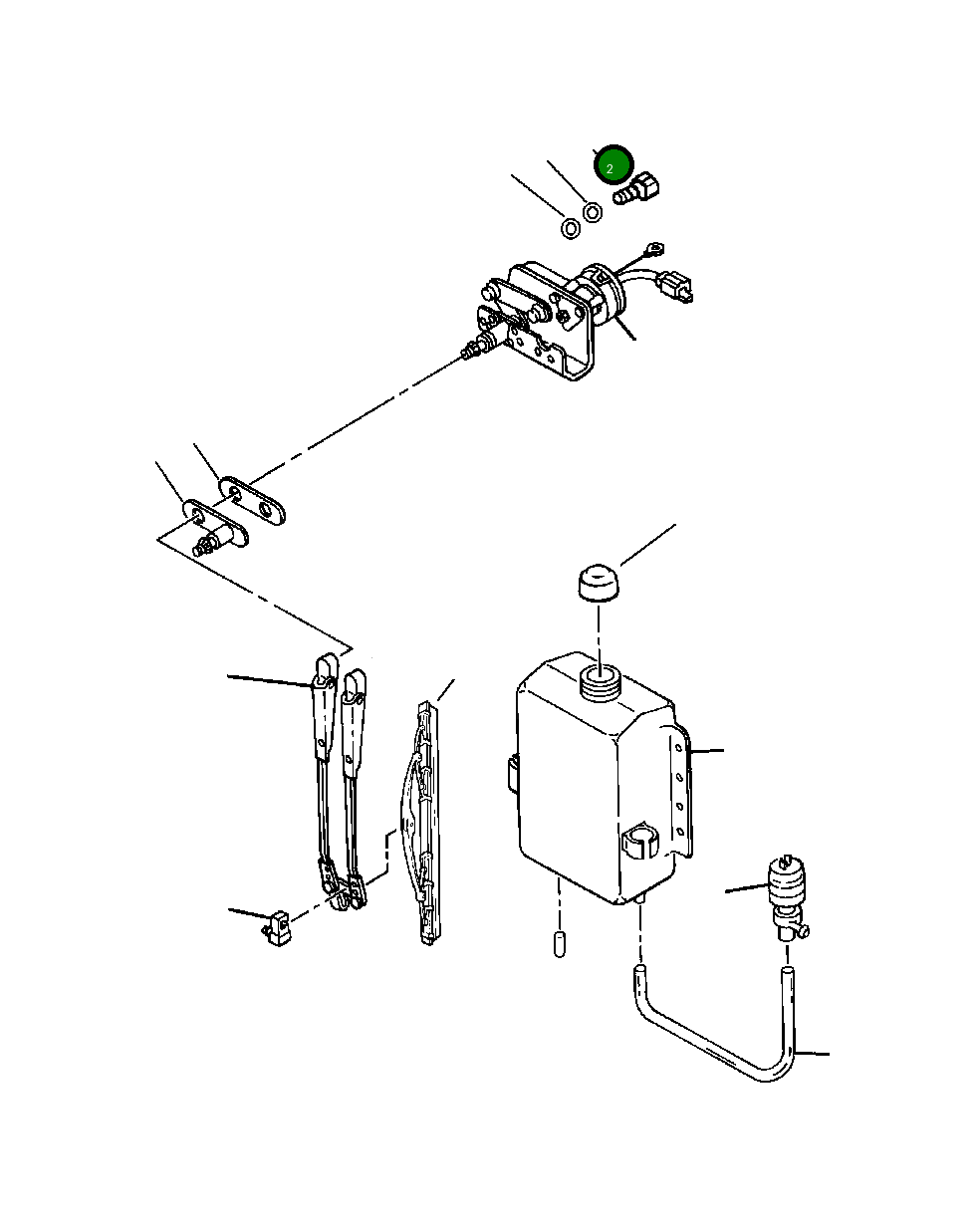 2