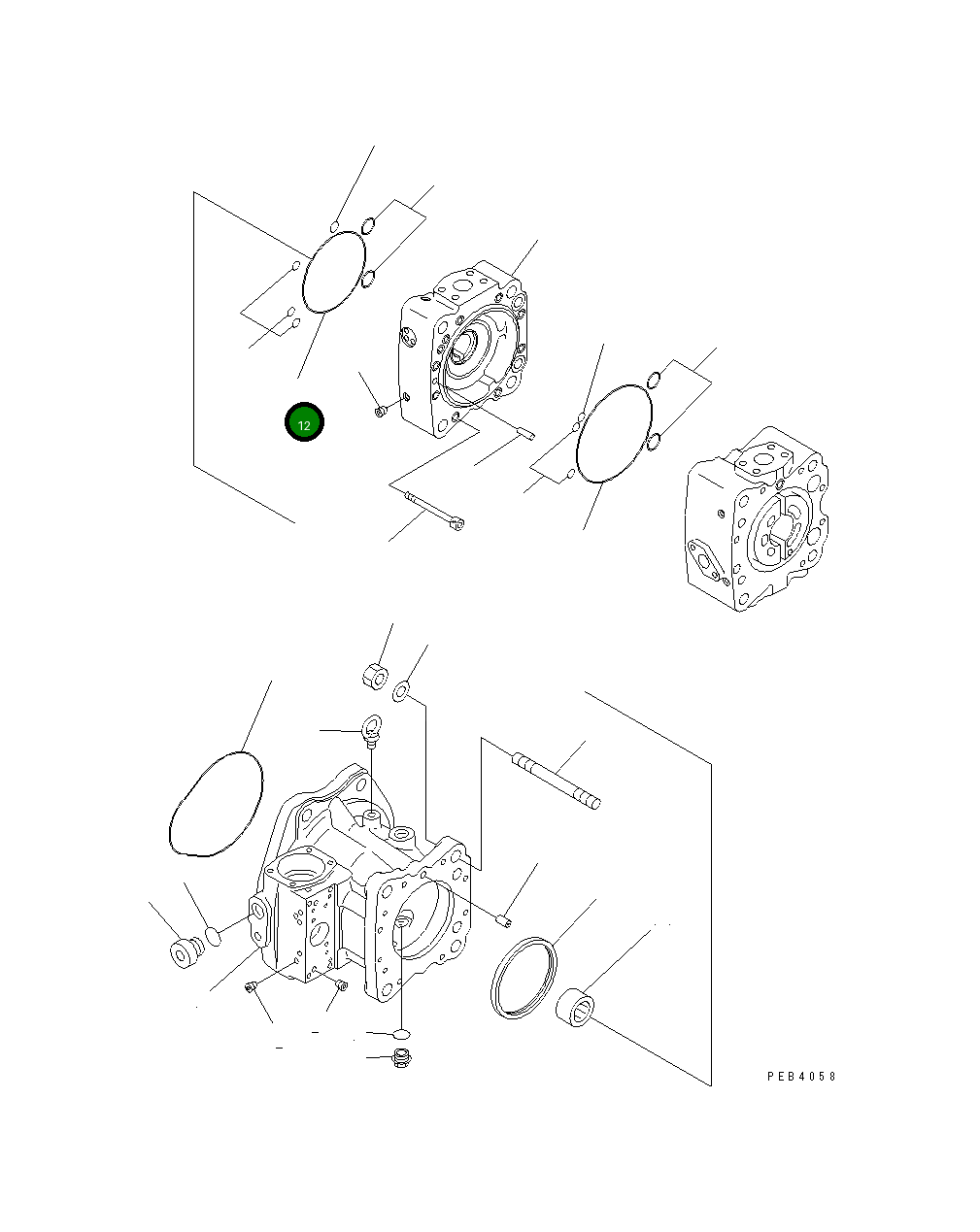 12

PEB4058