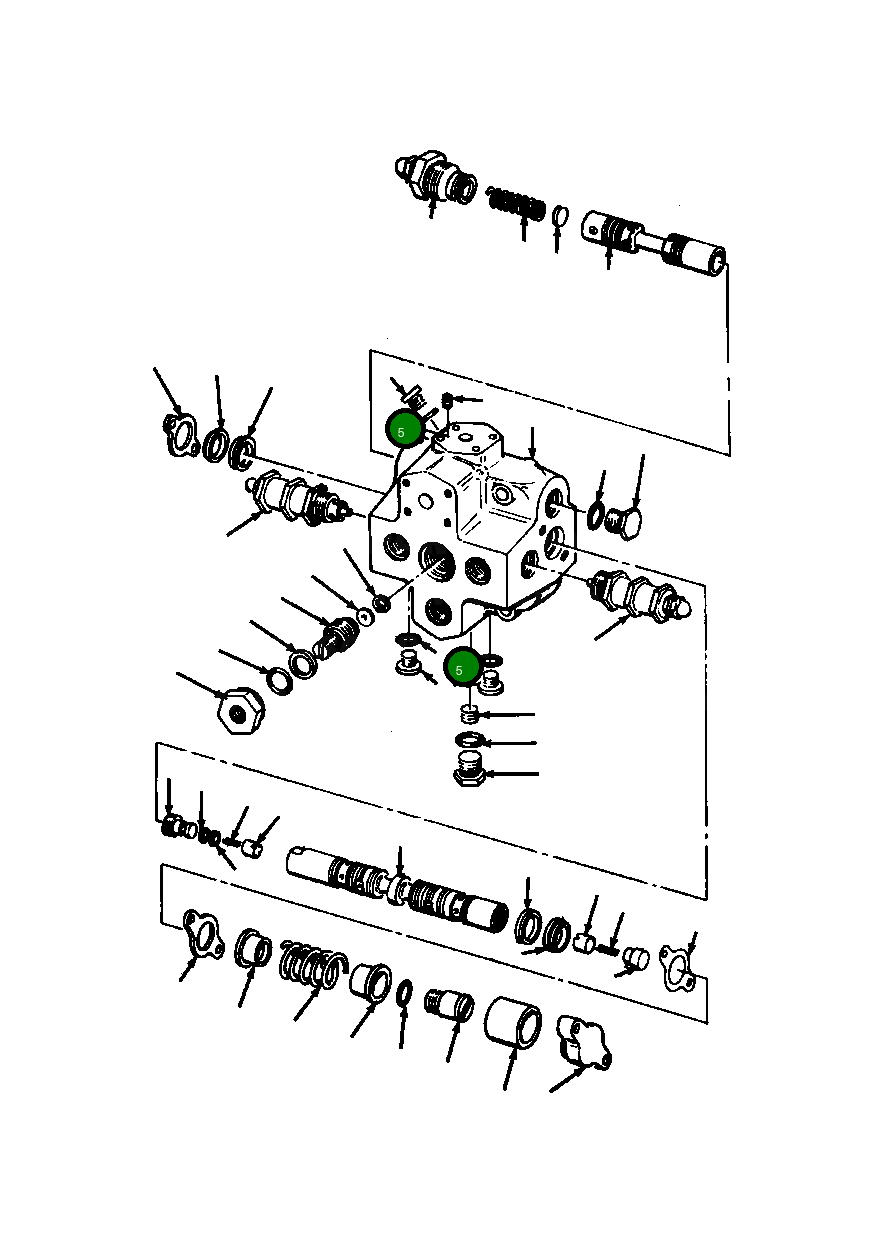 5

5