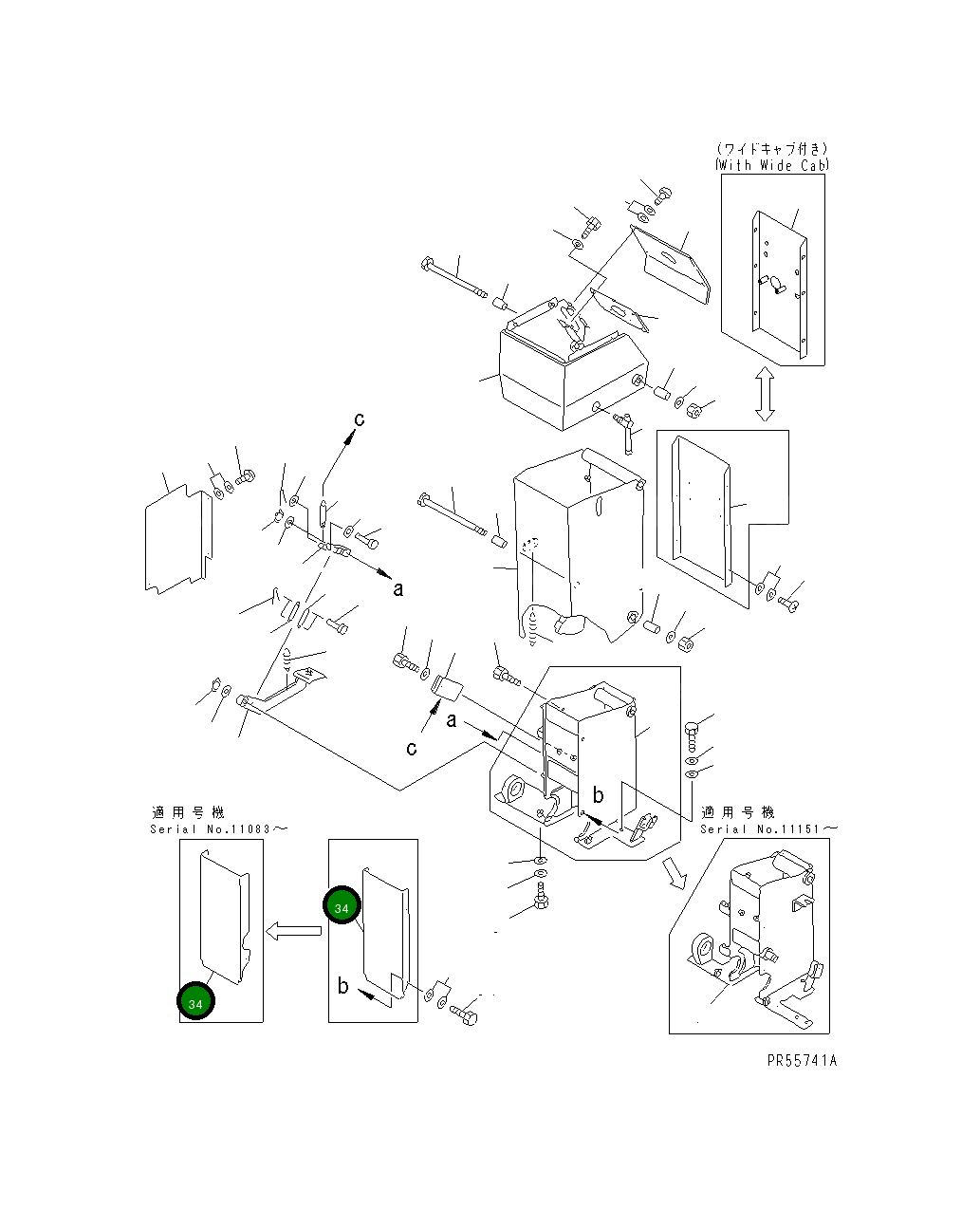 (ワイドキャブ付き)
(With Wide Cab)

c

a

a

c

b

適用号機
Serial No.11083～

適用号機
Serial No.11151～

34

34

b

PR55741A