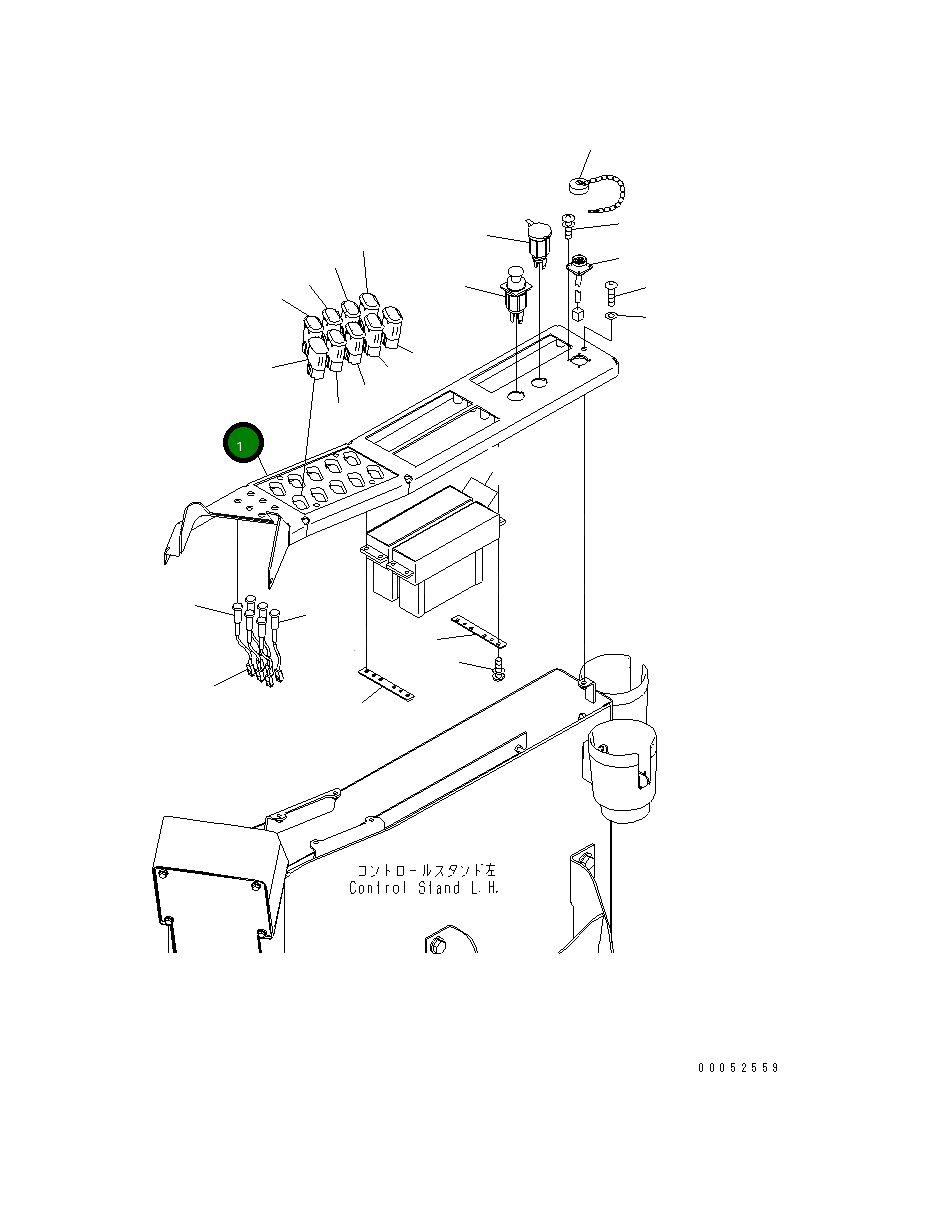 1

コントロールスタンド左
Control Stand L.H.

00052559