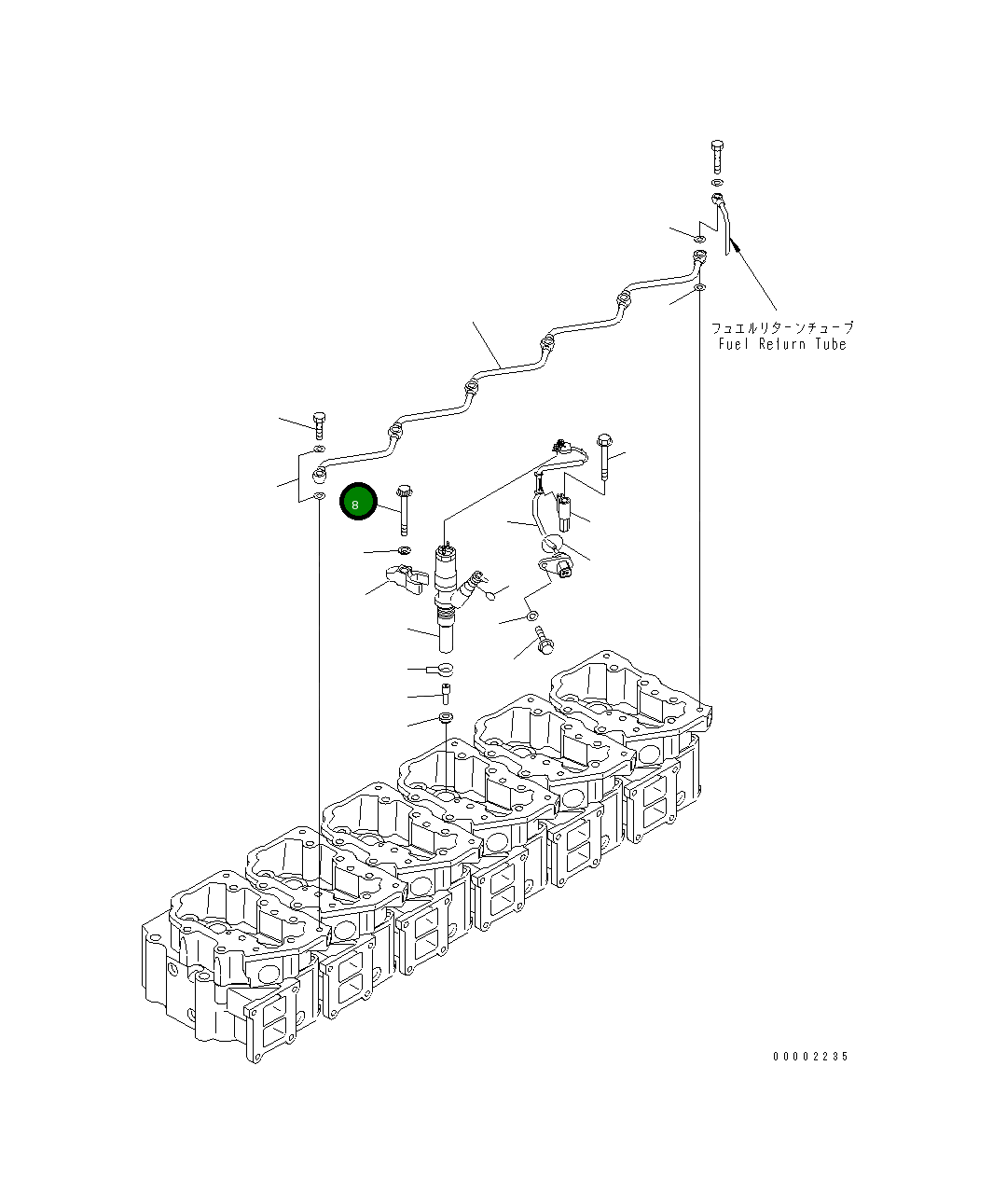 フュエルリターンチューブ
Fuel Return Tube

8

00002235