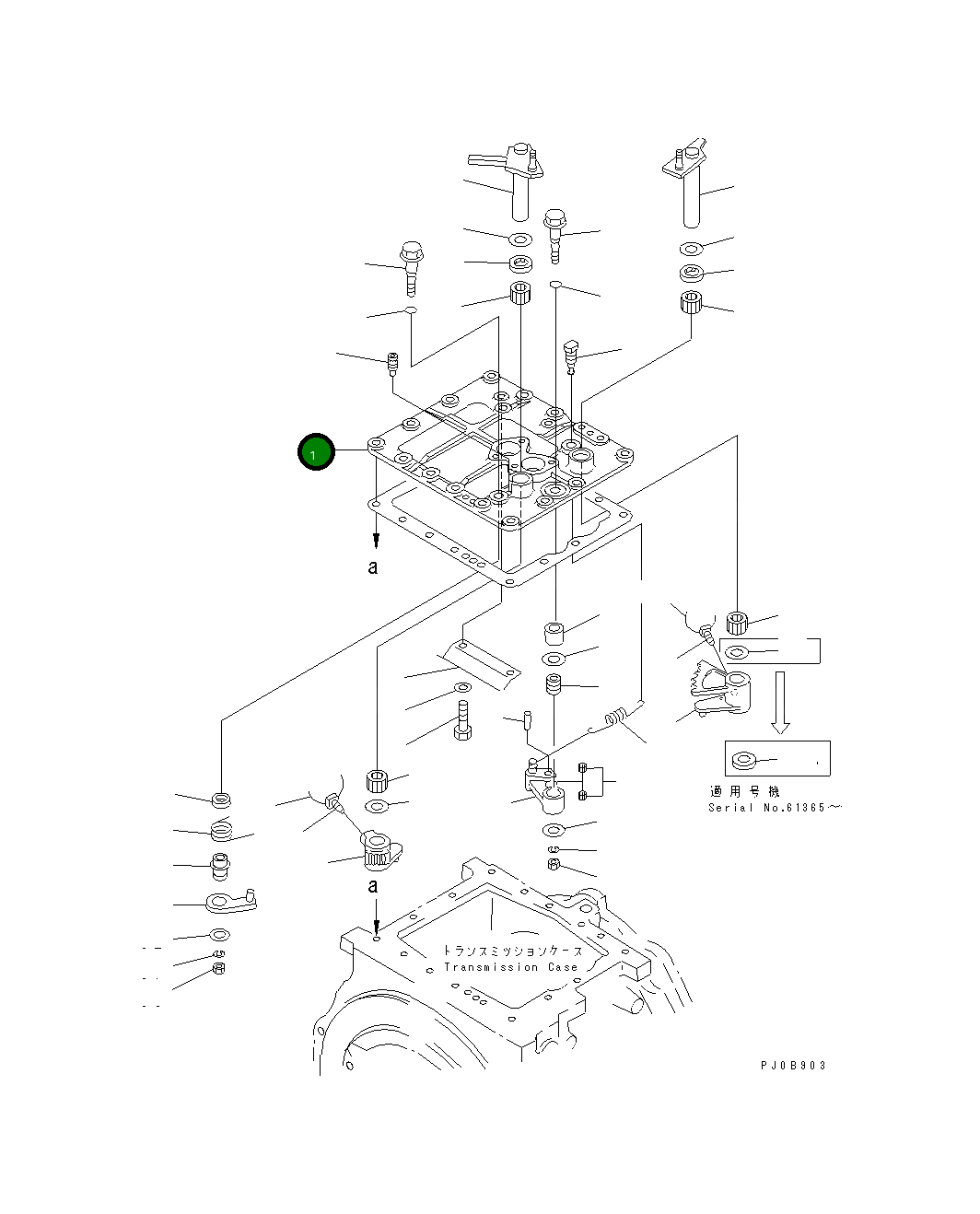 1

a

適用号機
Serial No.61365～

a

トランスミッションケース
Transmission Case

PJ0B903