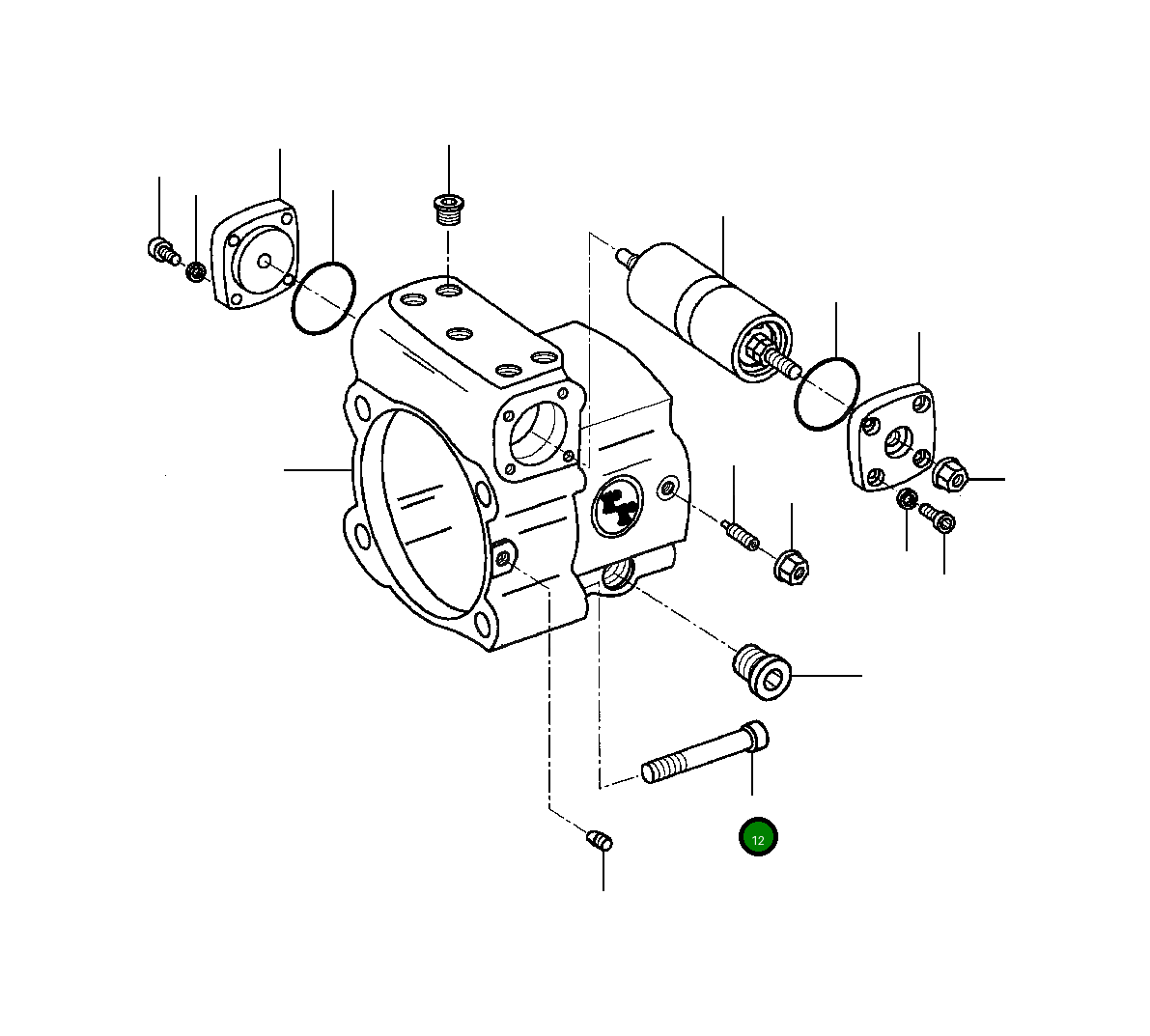 12