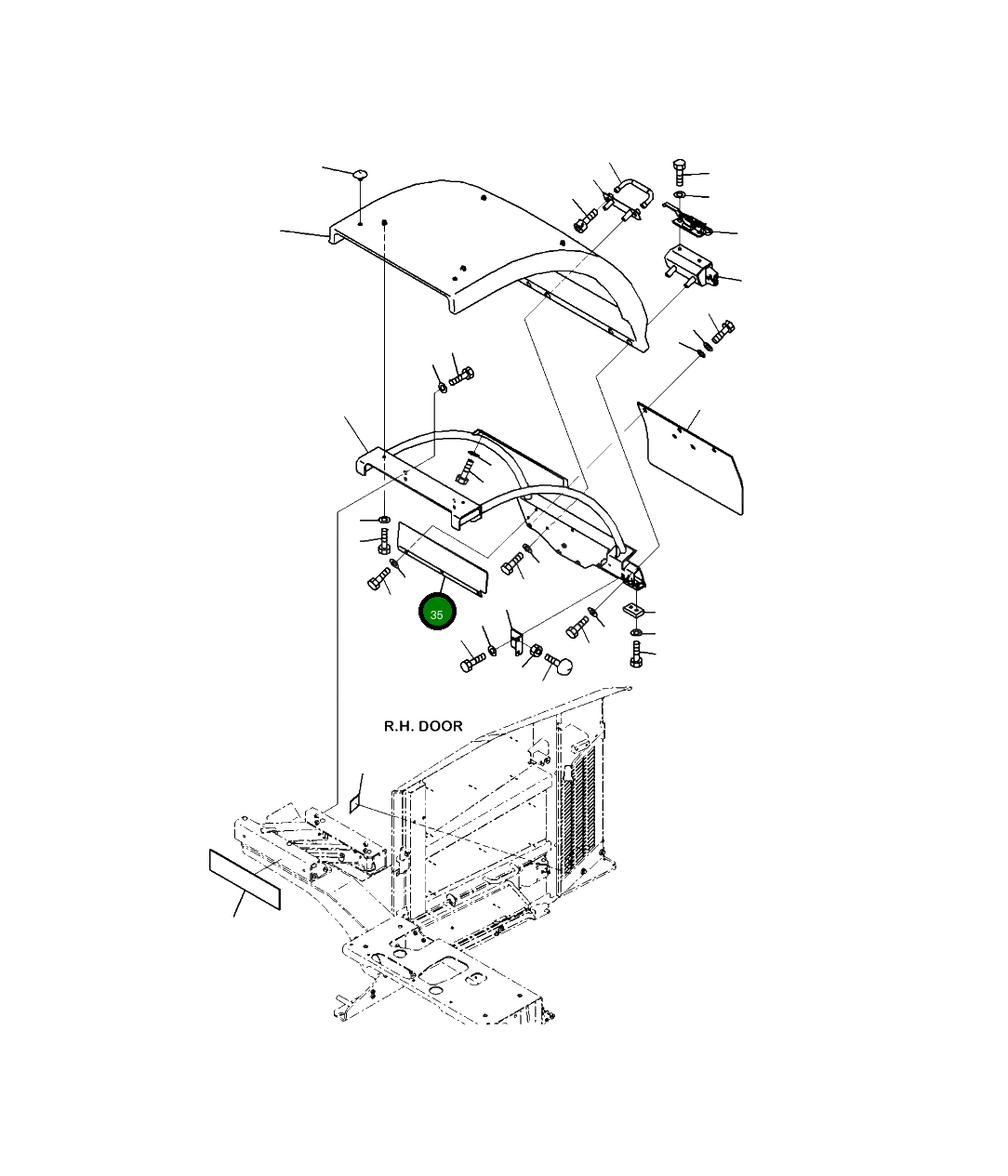 35

R.H. DOOR