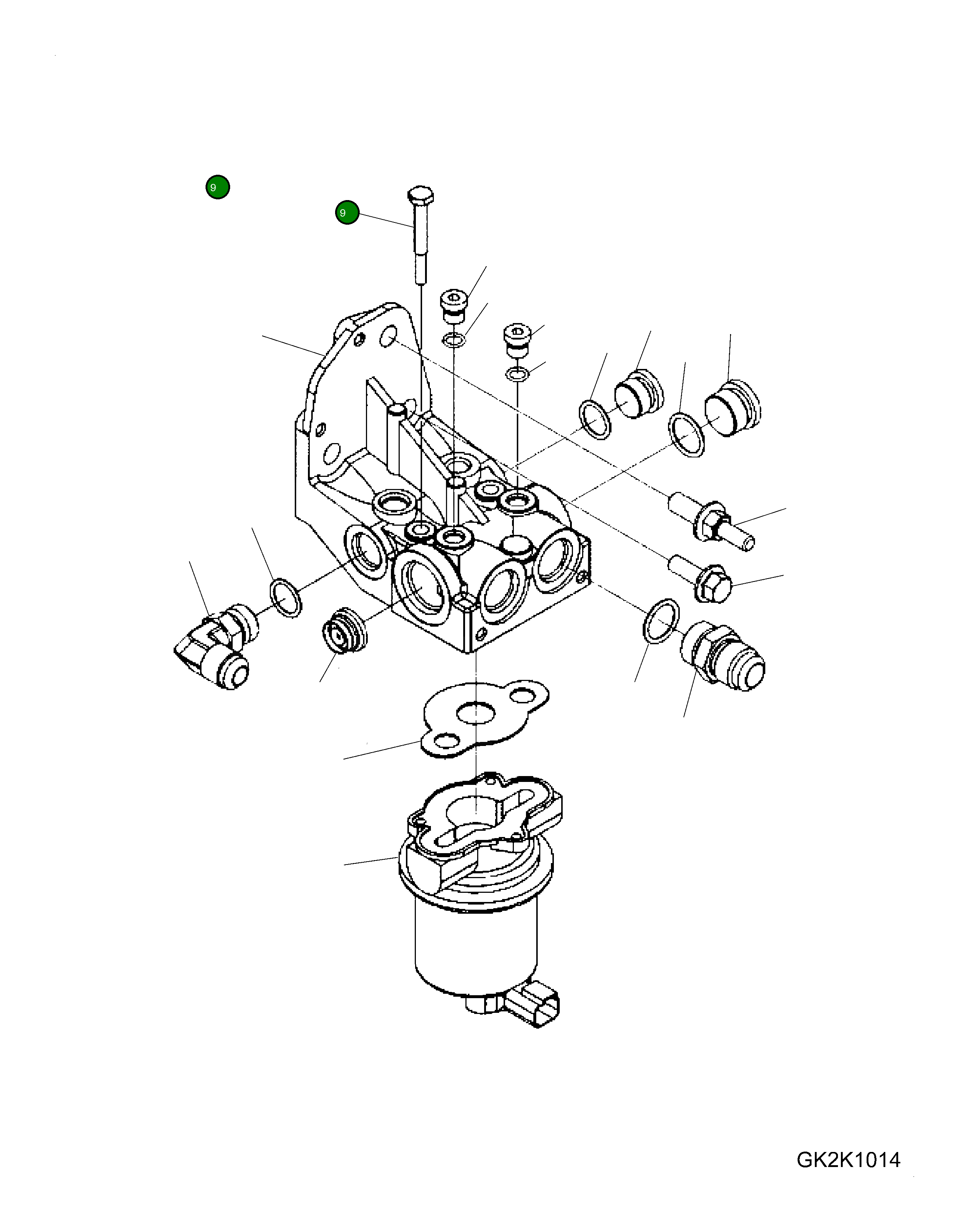 9
9
GK2K1014