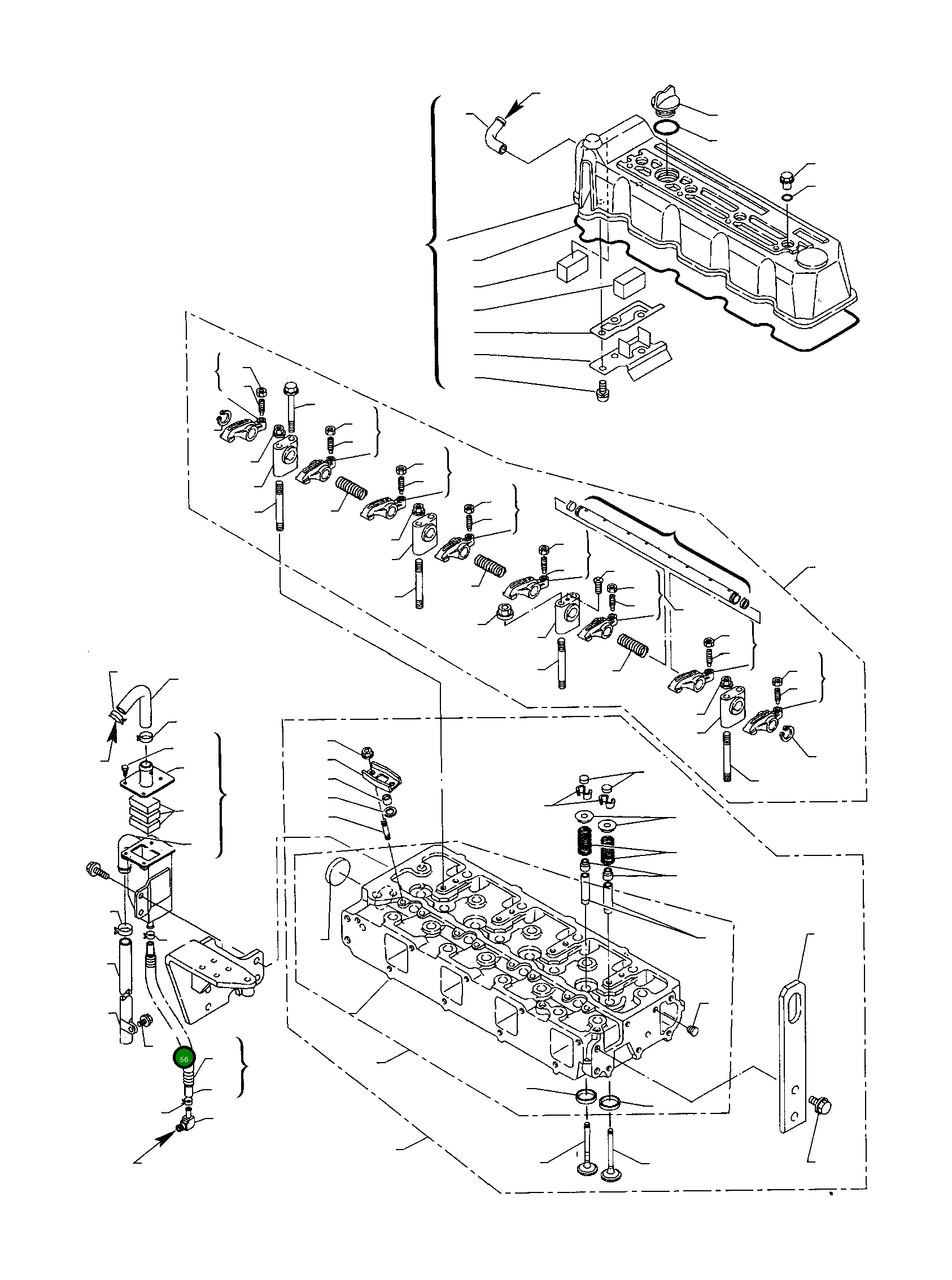 56