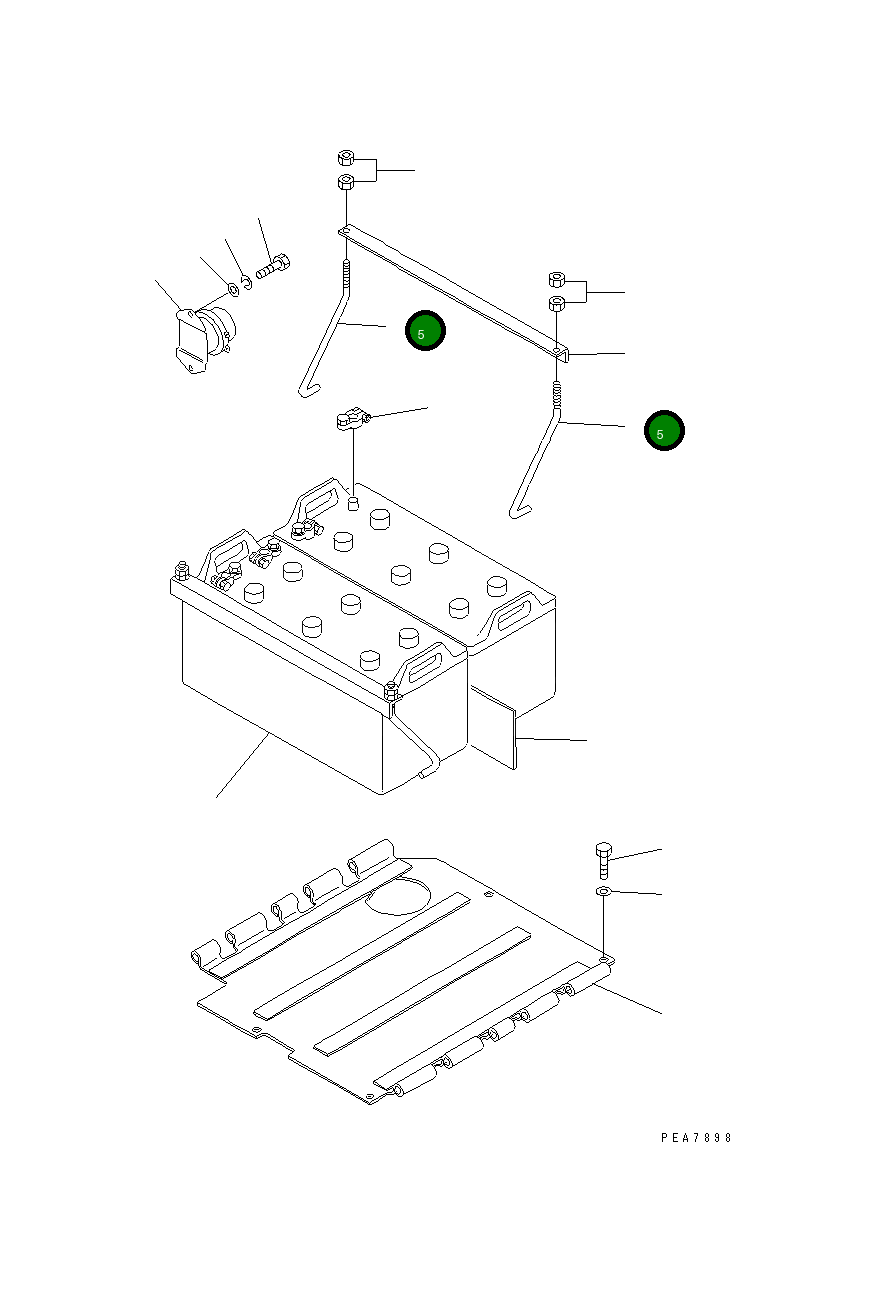 5

5

PEA7898