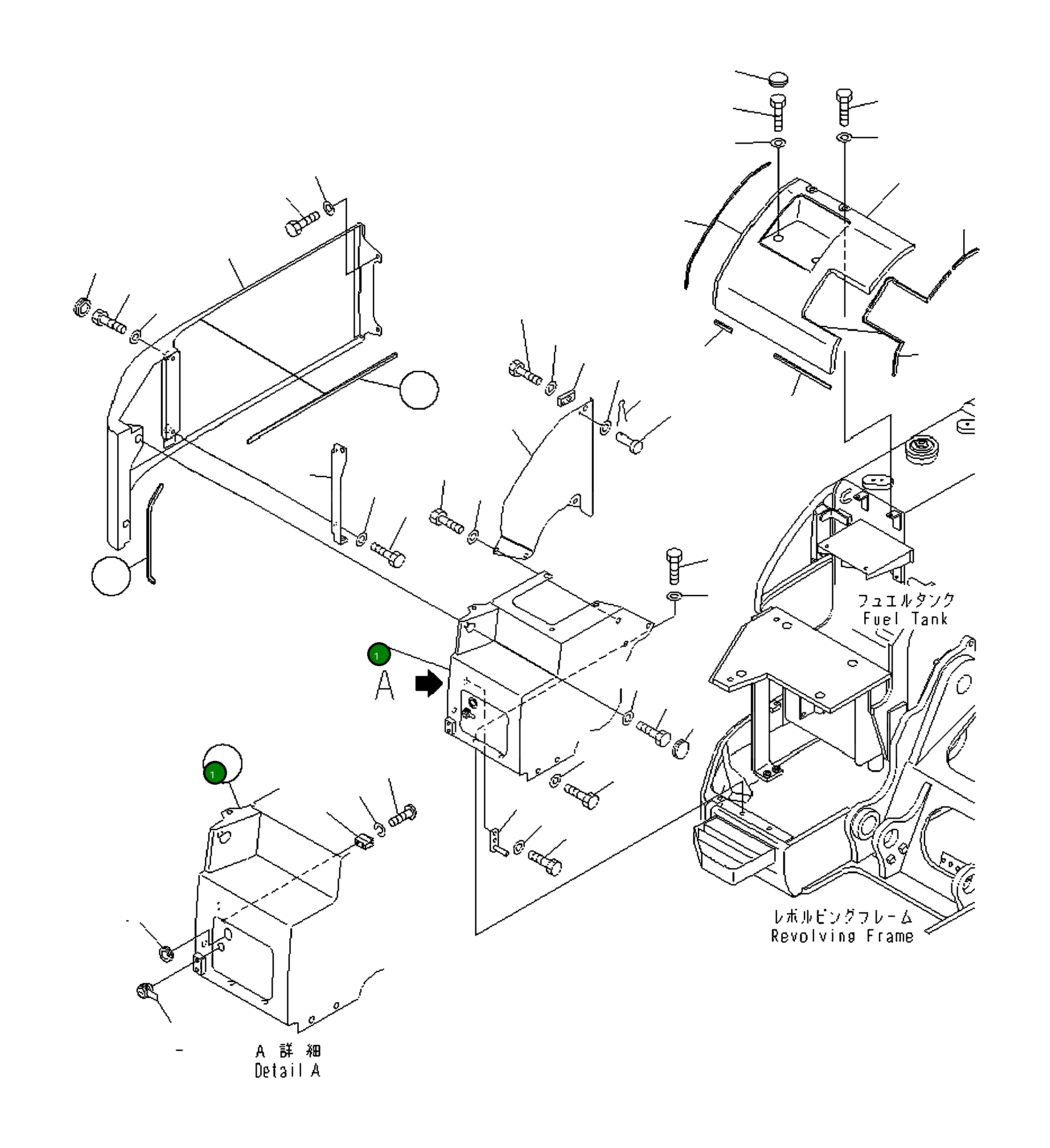 フュエルタンク
Fuel Tank

1
A

1

レボルビングフレーム
Revolving Frame

A 詳 細
Detail A