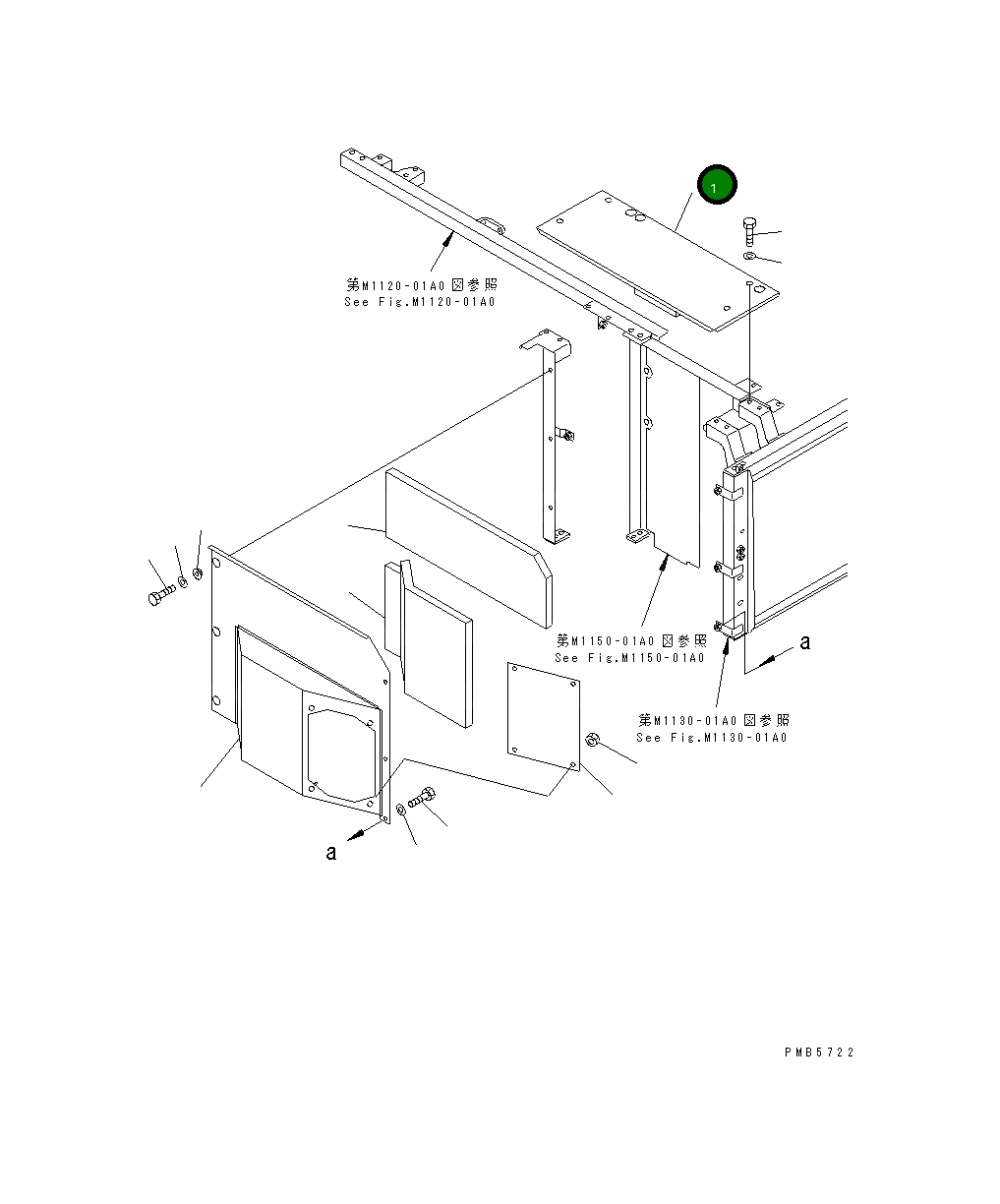 1

第M1120-01A0 図参照
See Fig.M1120-01A0

第M1150-01A0 図参照
See Fig.M1150-01A0

a

第M1130-01A0 図参照
See Fig.M1130-01A0

a

PMB5722