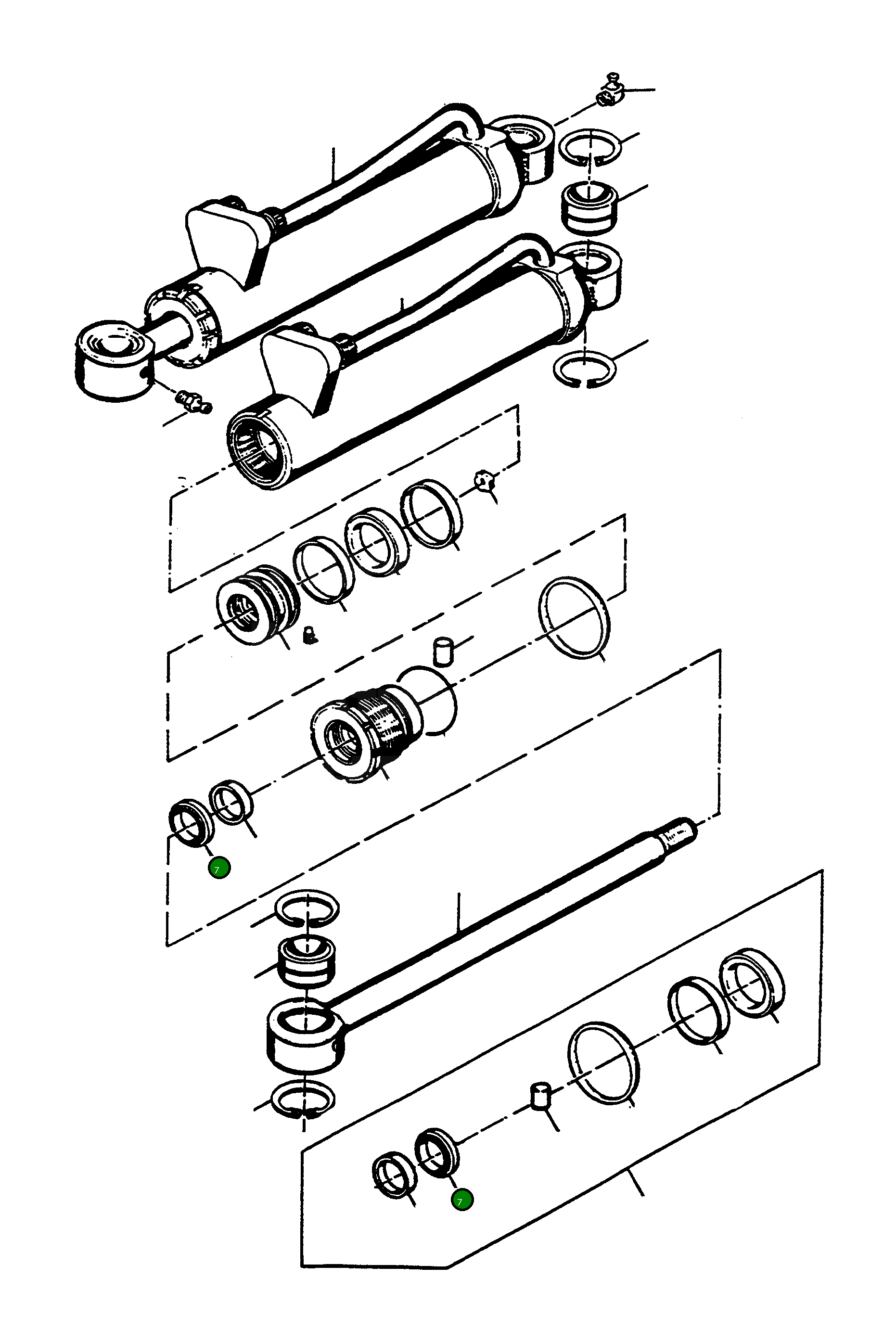 7

7