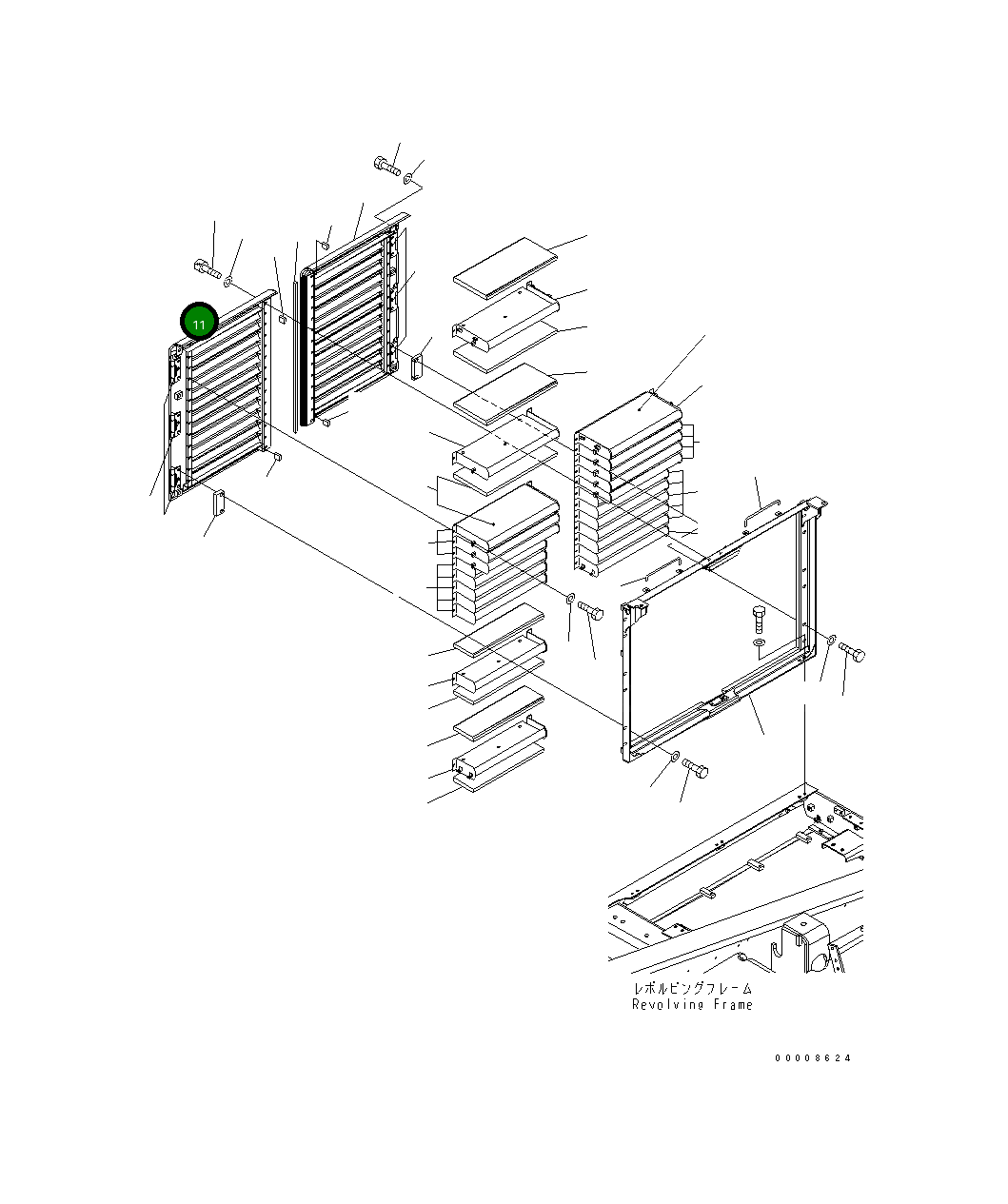 11

レボルビングフレーム
Revolving Frame

00008624