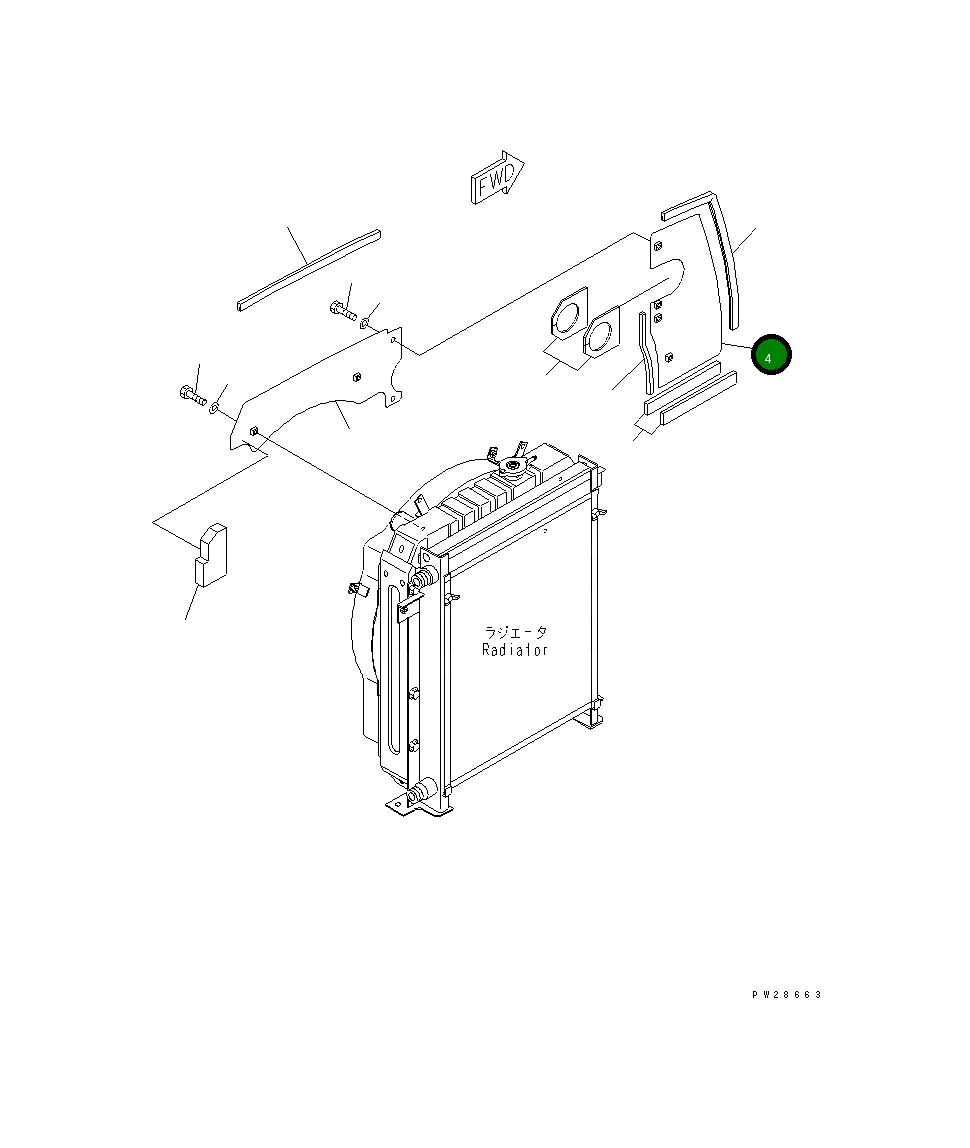 FWD

4

ラジエータ
Radiator

PW28663