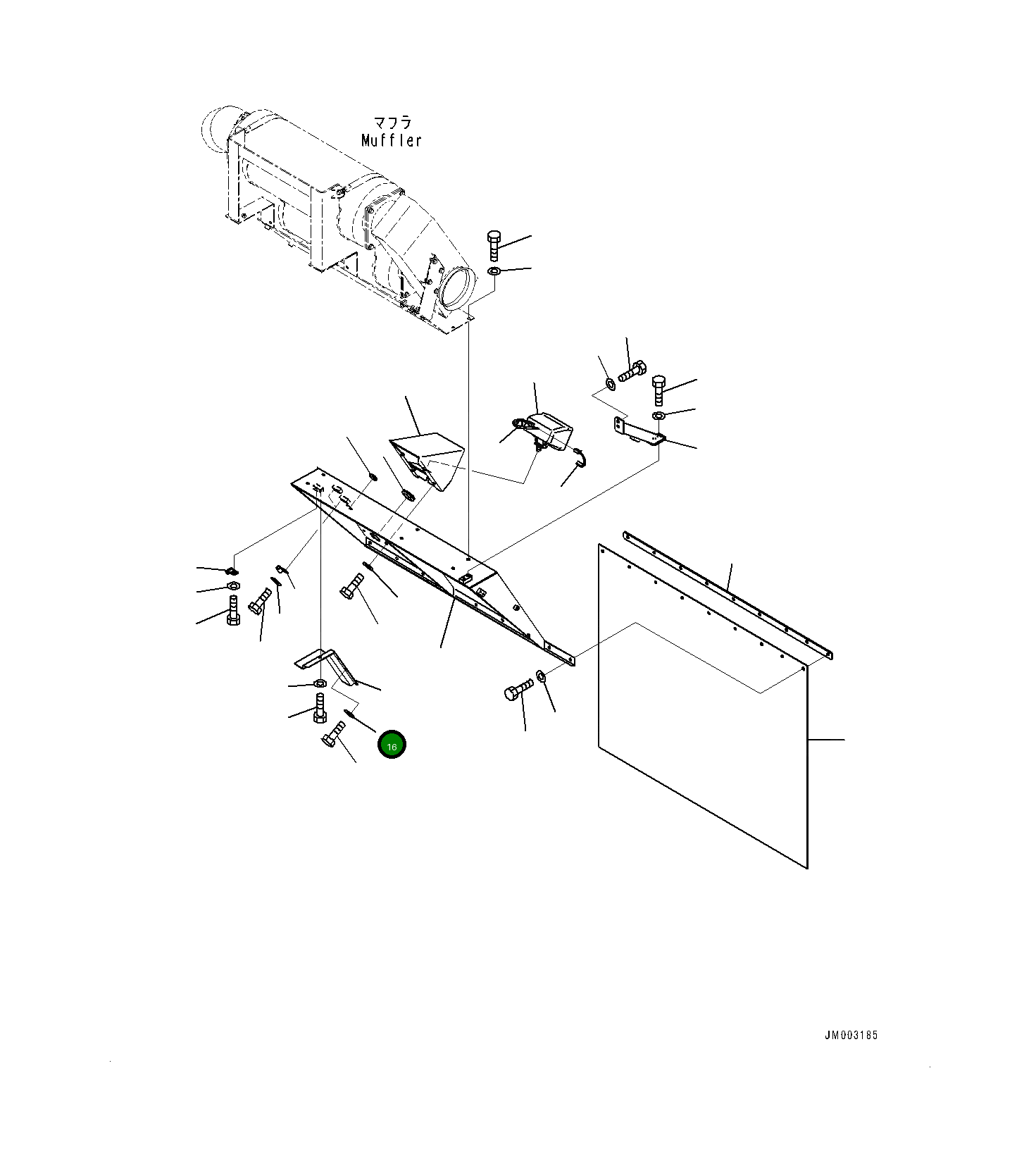 マフラ
Muffler

16

JM003185