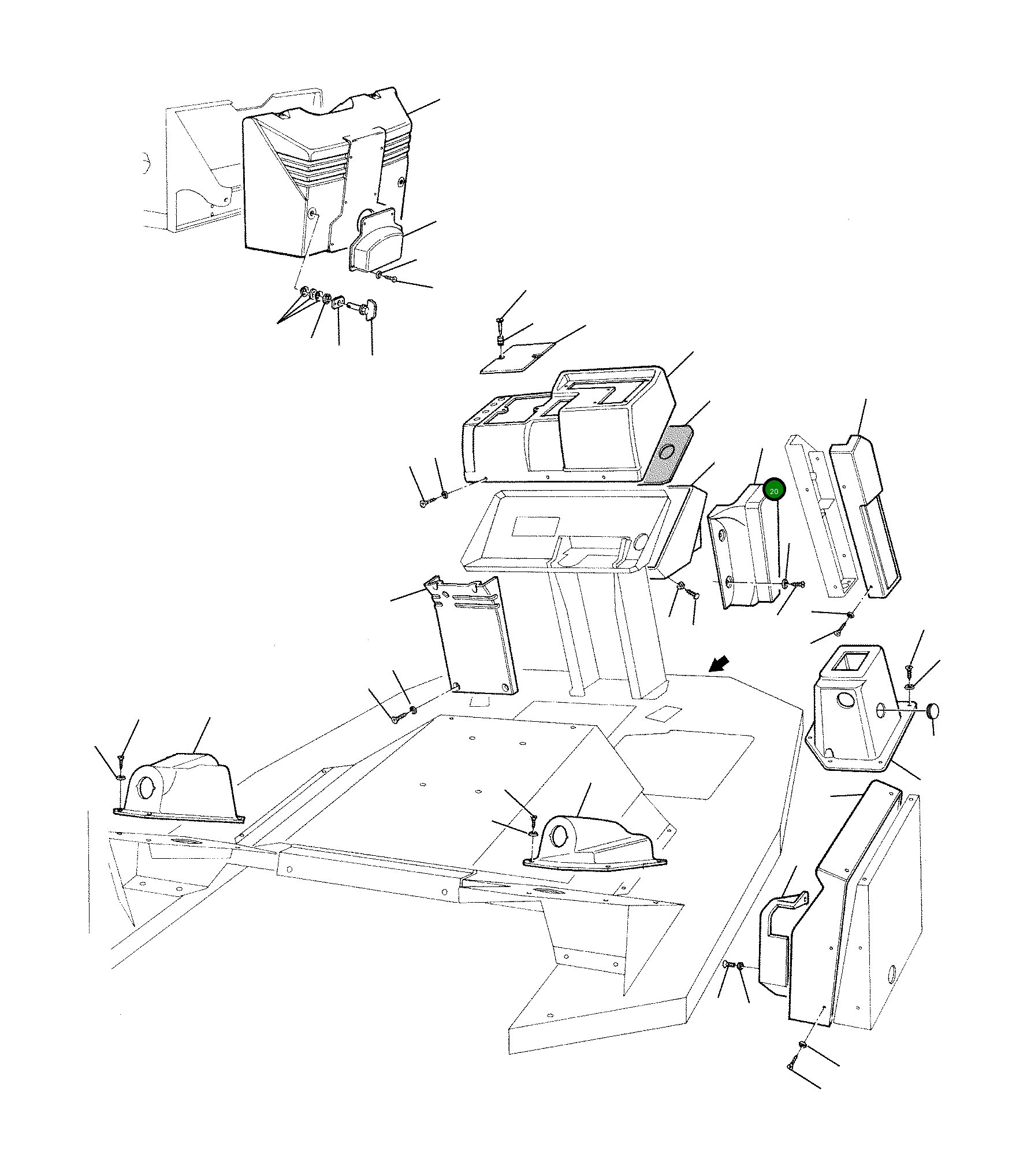 20