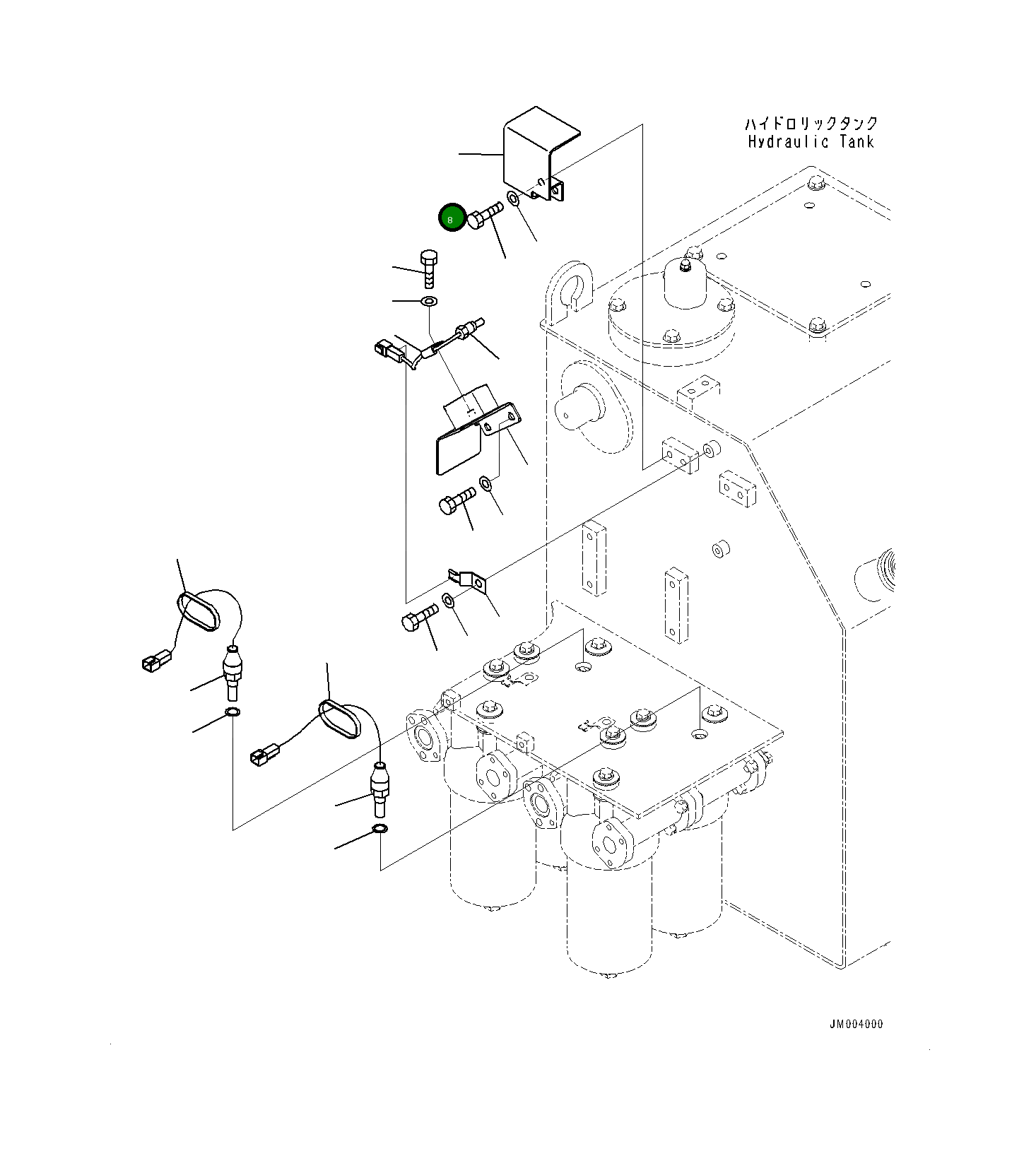 ハイドロリックタンク
Hydraulic Tank

8

JM004000