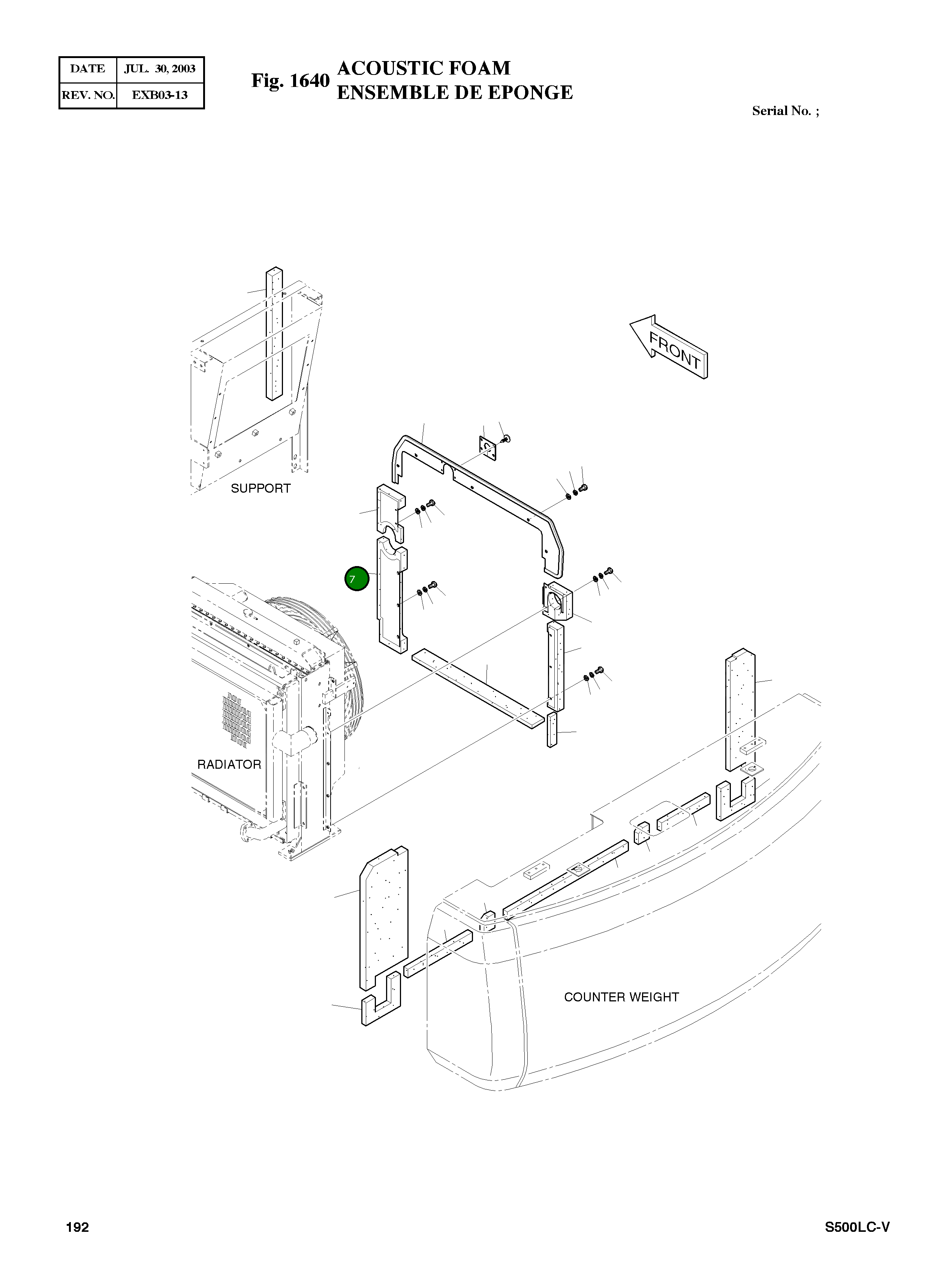 | DATE | JUL. 30, 2003 |
|---|---|
| REV. NO. | EXB03-13 |

Fig. 1640 ACOUSTIC FOAM
ENSEMBLE DE EPONGE

Serial No. ;

FRONT

SUPPORT

7

RADIATOR

COUNTER WEIGHT

192

S500LC-V