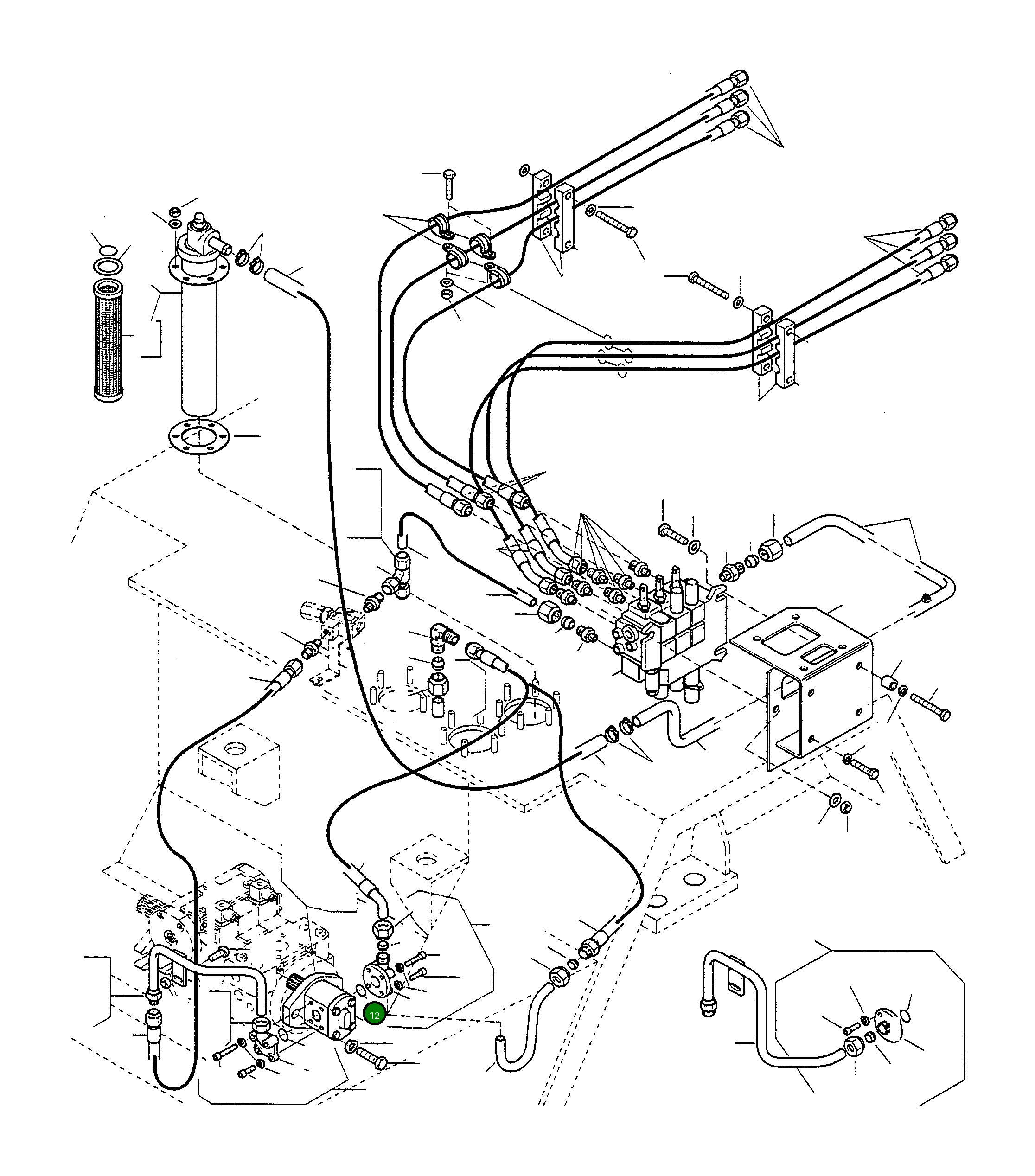 12