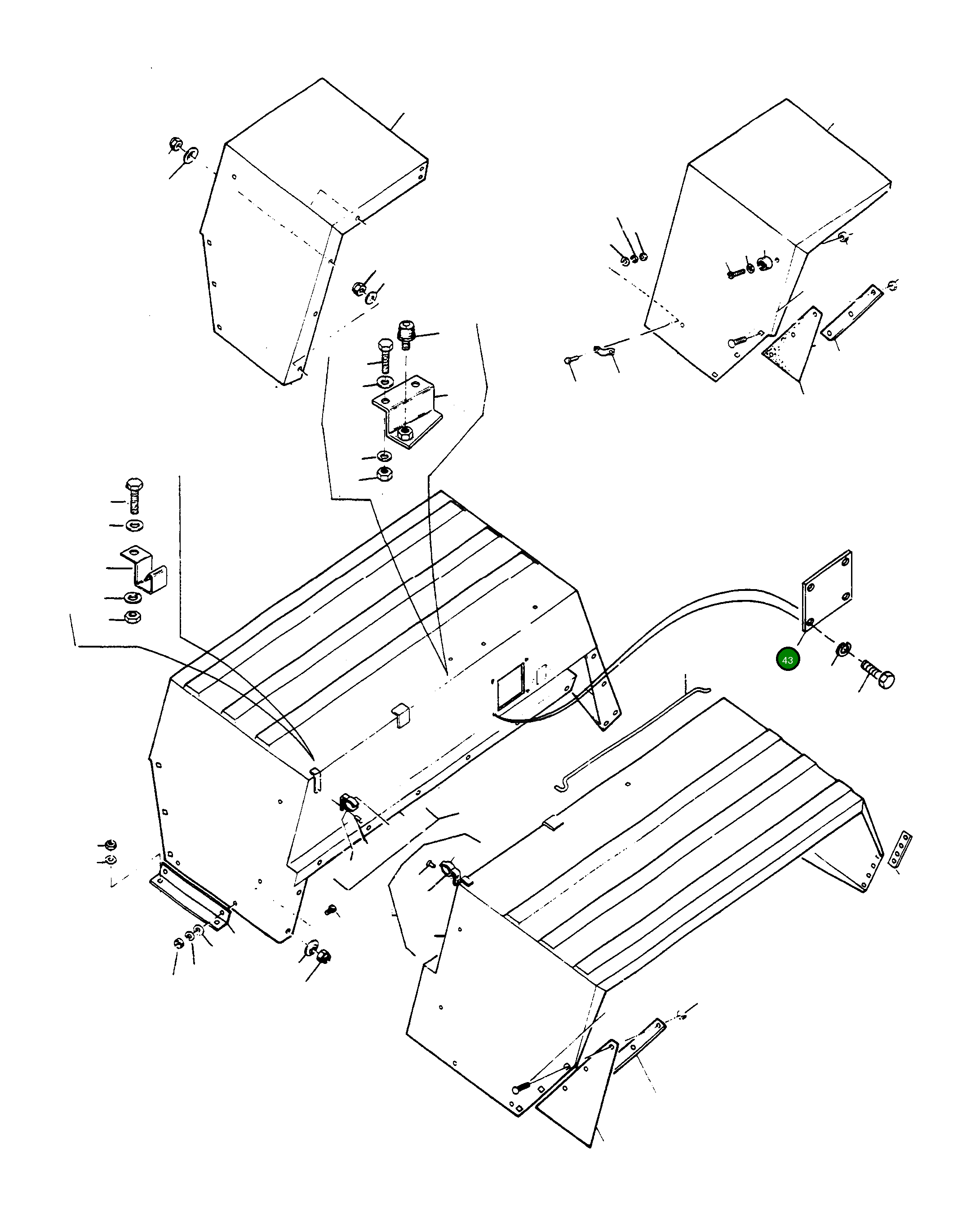 43