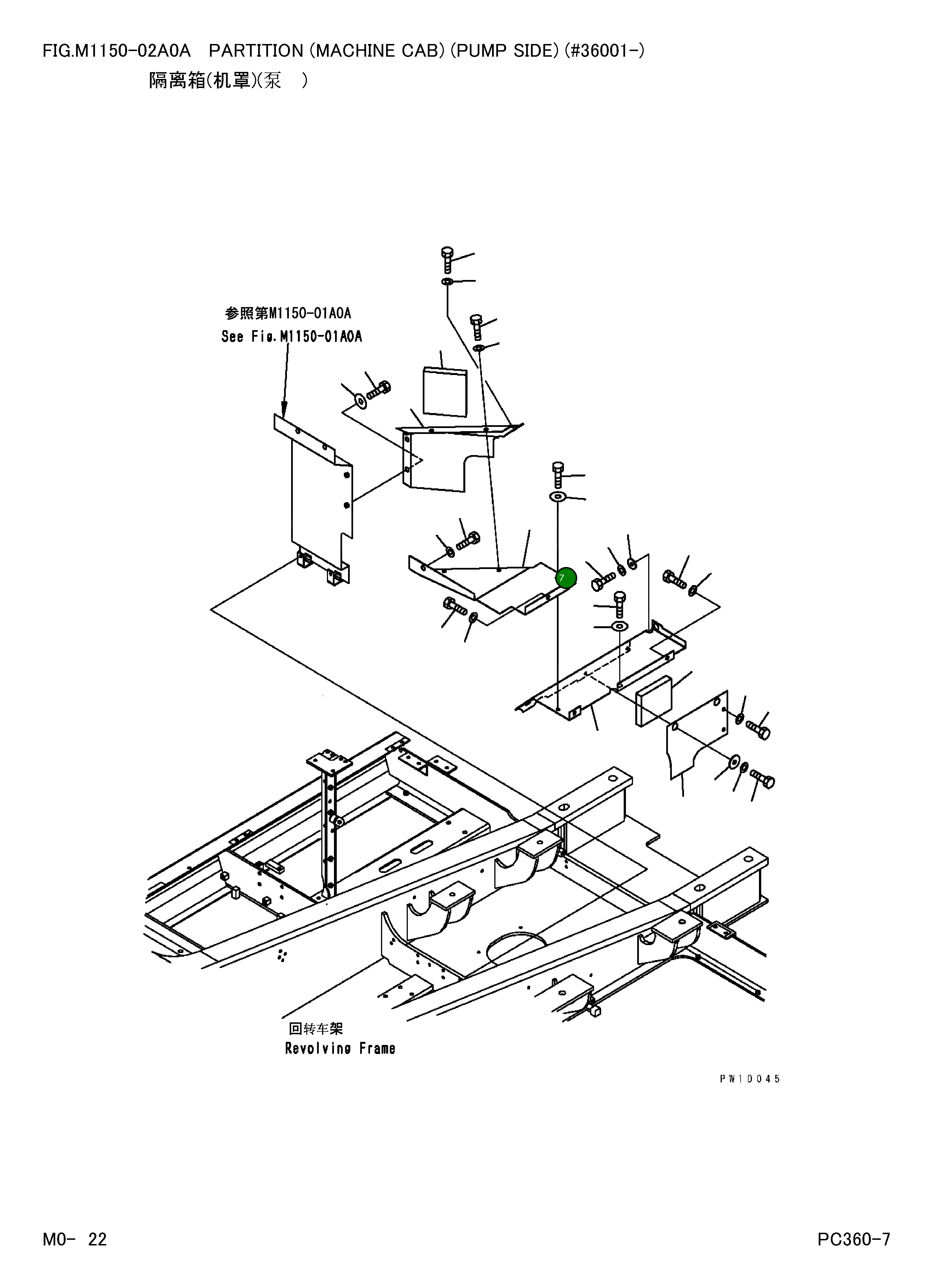 FIG.M1150-02A0A PARTITION (MACHINE CAB) (PUMP SIDE) (#36001-)
隔离箱(机罩)(泵 )

参照第M1150-01A0A
See Fig.M1150-01A0A

7

回转车架
Revolving Frame

PW1D045

M0- 22

PC360-7