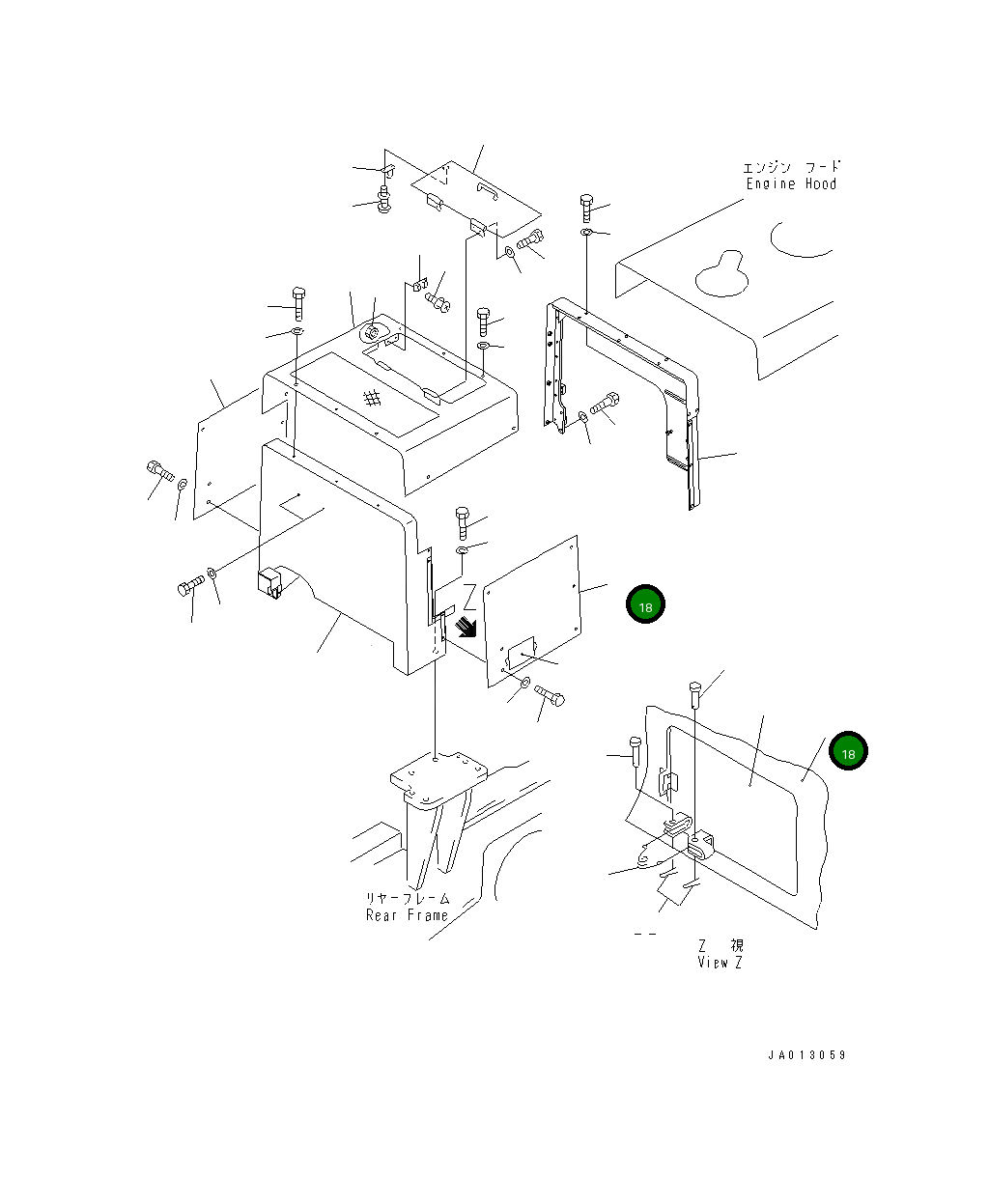 エンジン フード
Engine Hood

Z

18

18

リヤーフレーム
Rear Frame

Z 視
View Z

JA013059