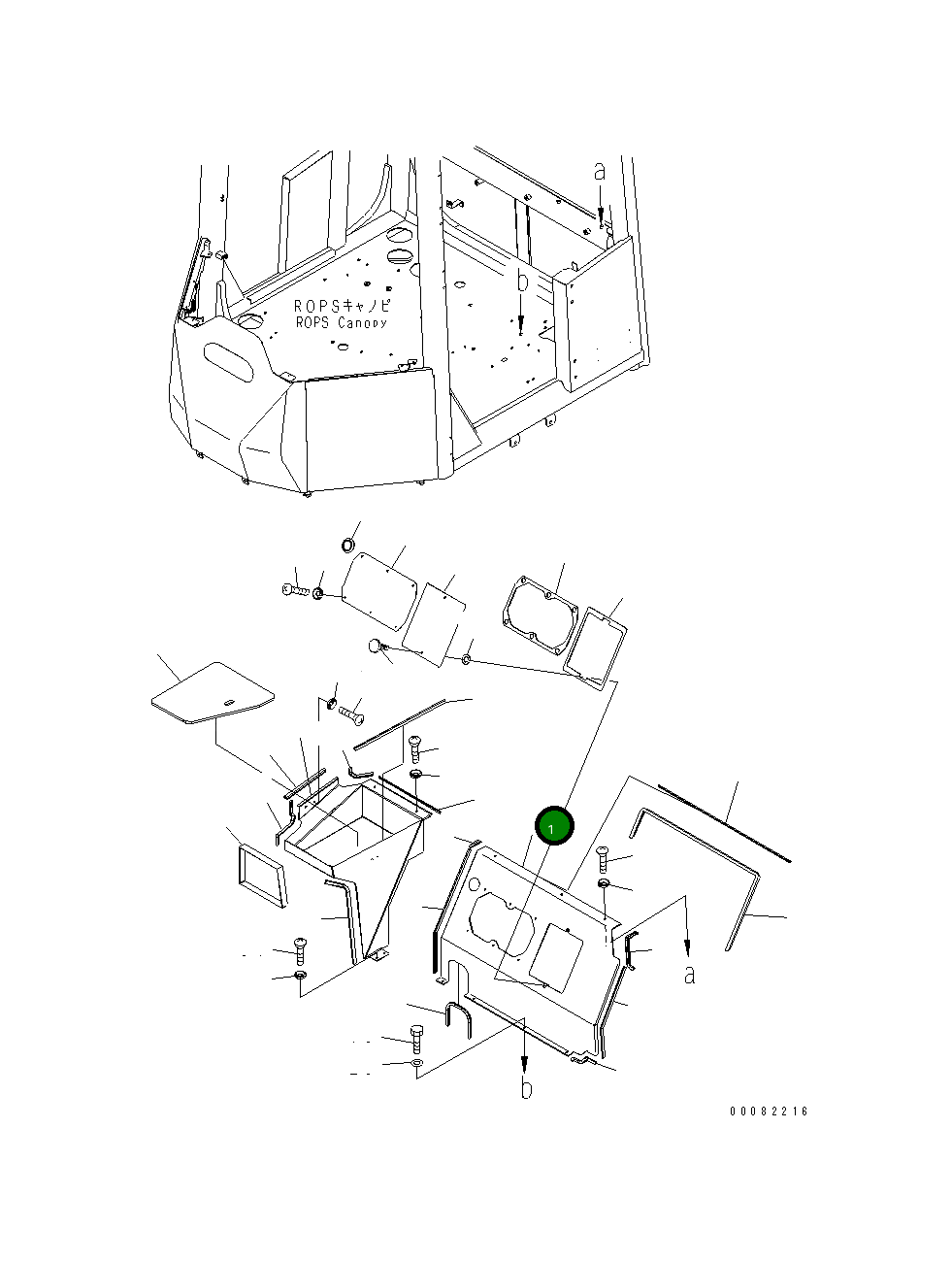 a

b

ROPSキャノピ
ROPS Canopy

1

a

b

00082216