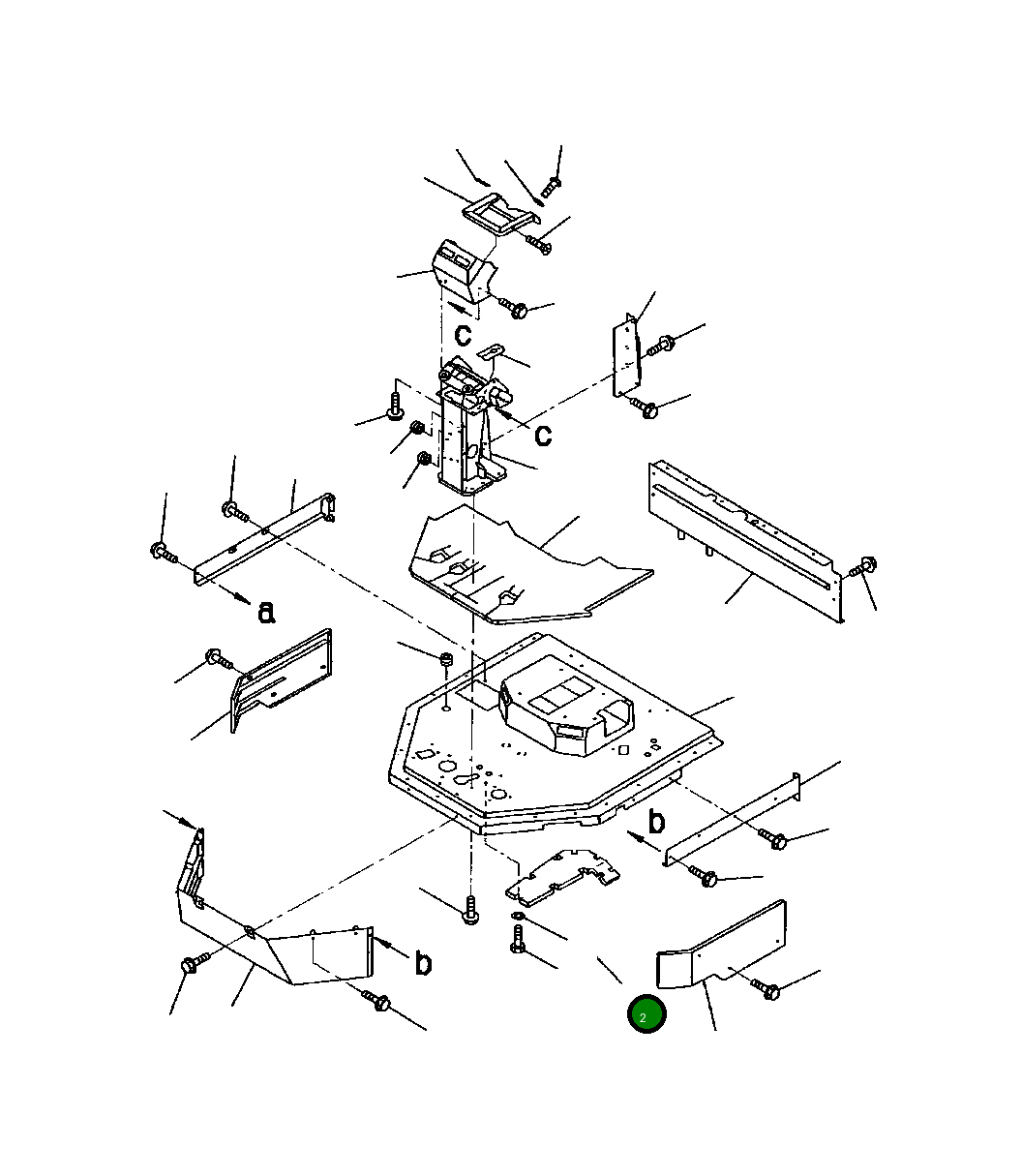 c
c
a
b
b
2