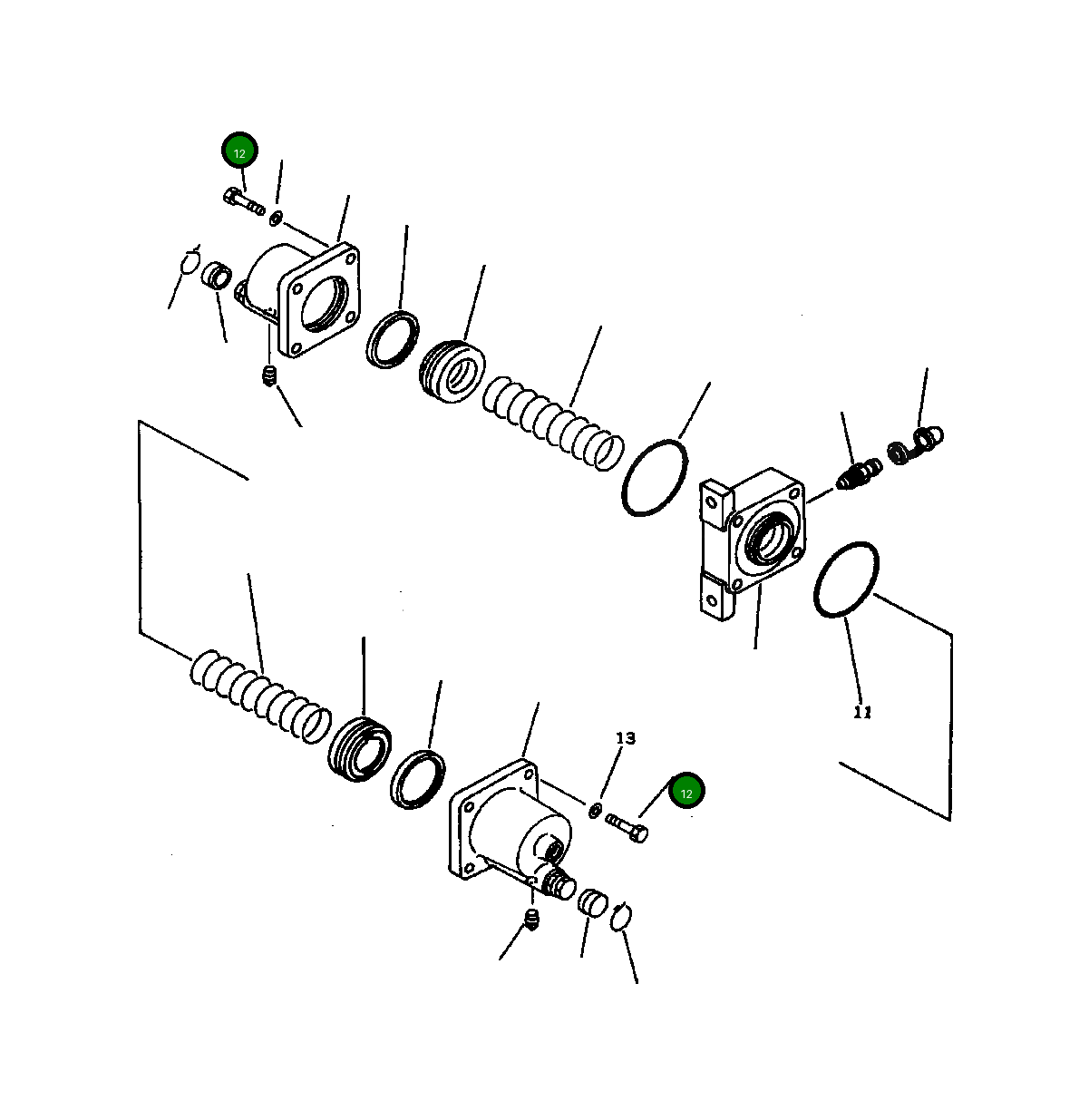 12

11

13

12