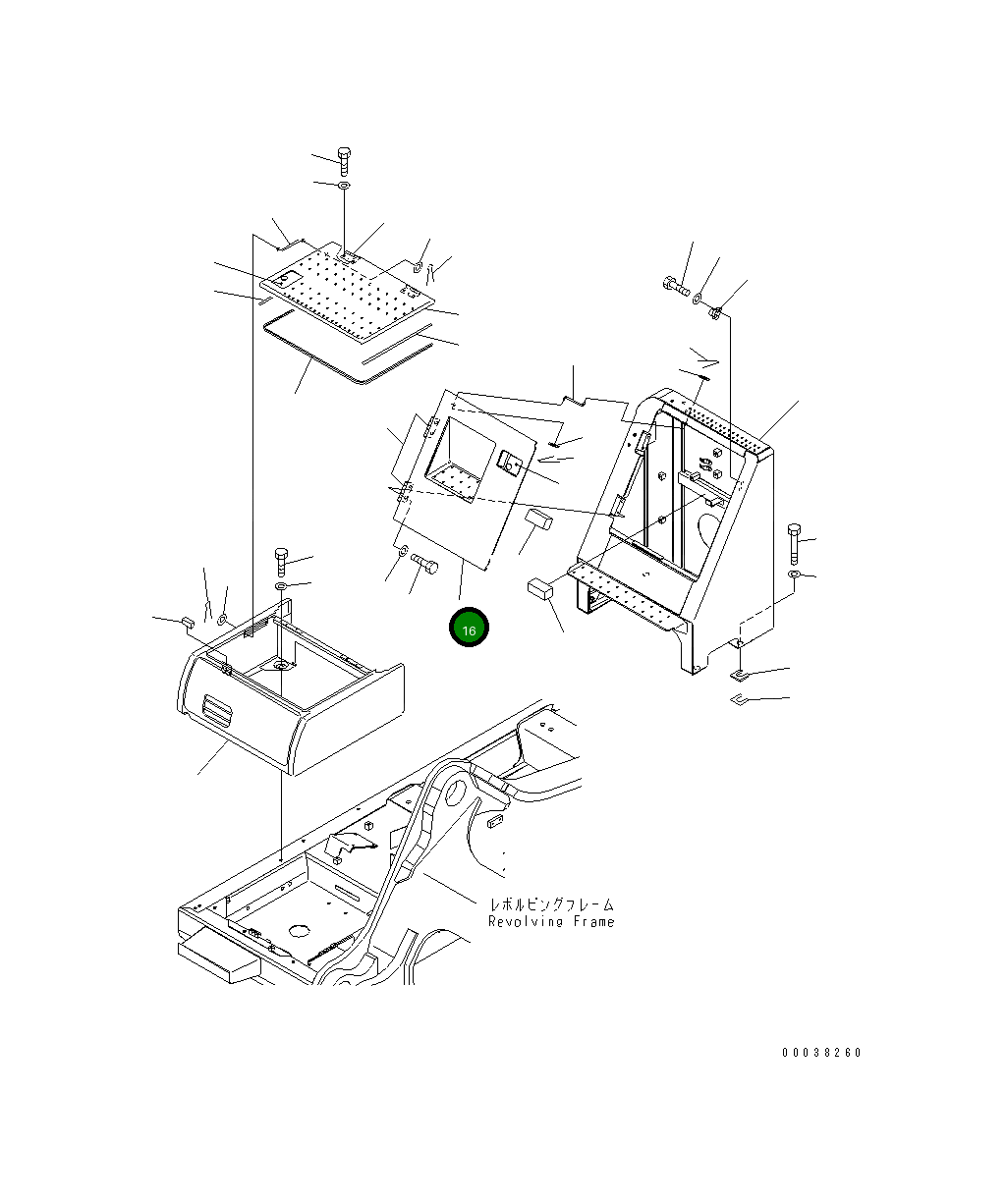 16

レボルビングフレーム
Revolving Frame

00038260