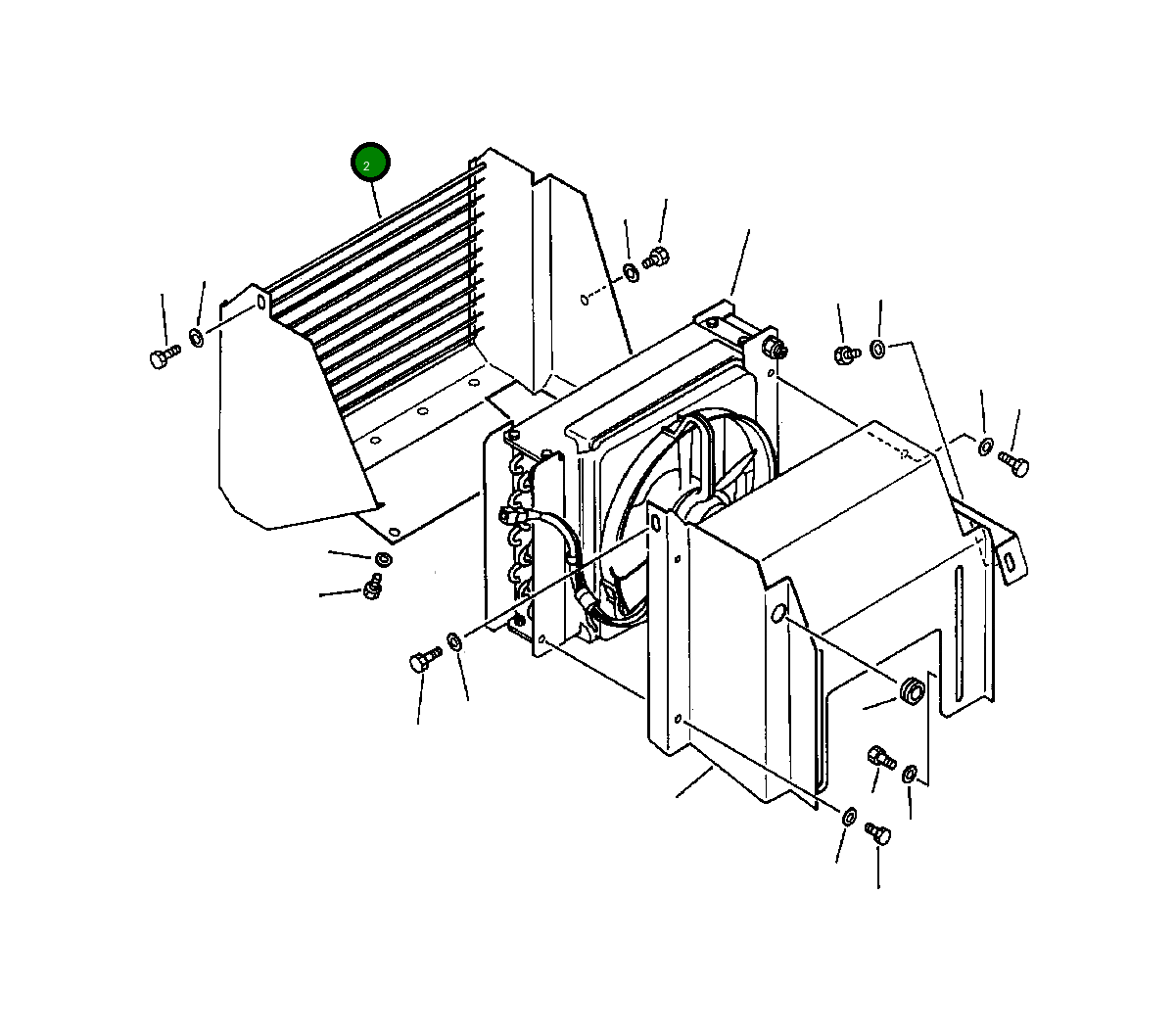 2