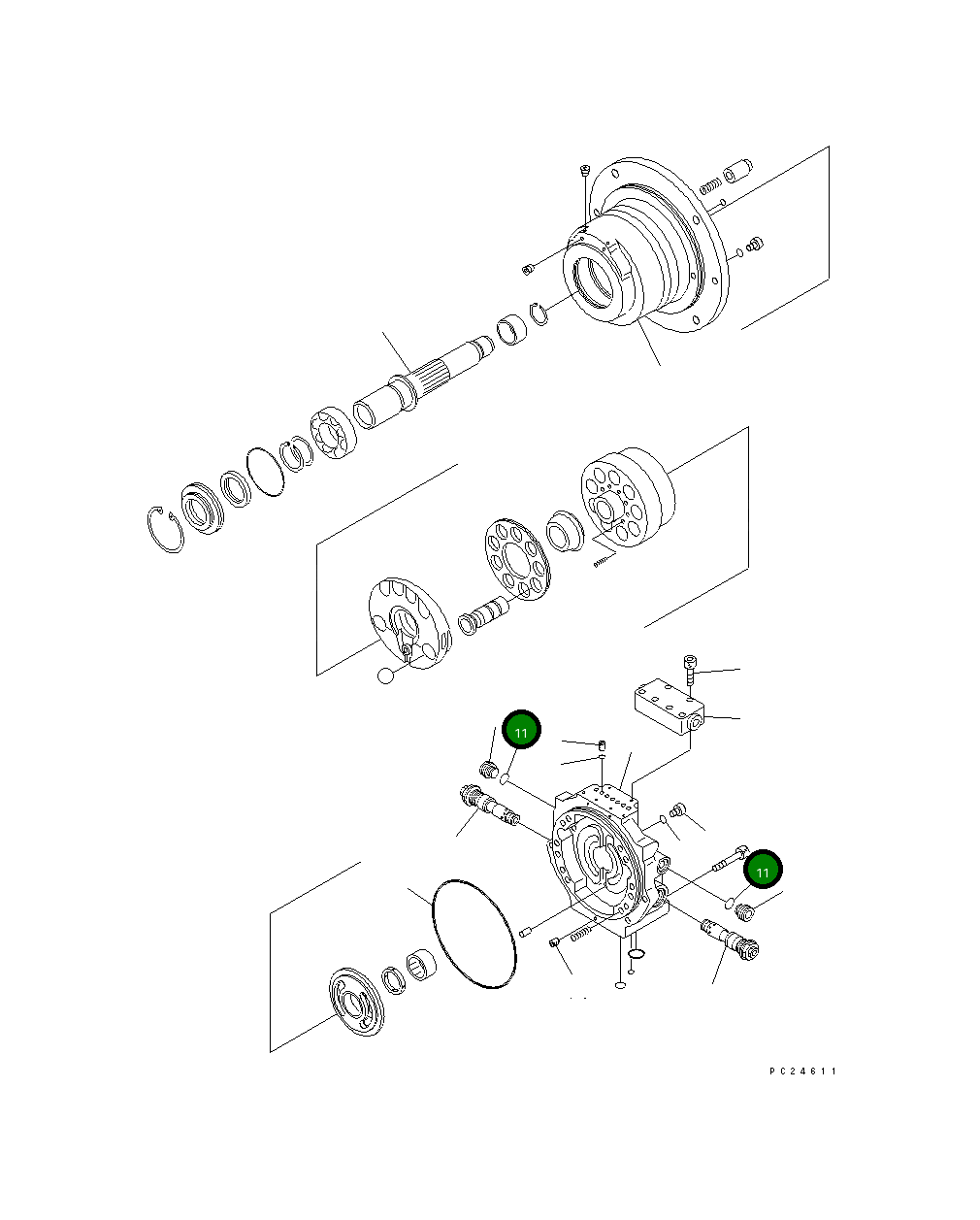 11

11

PC24611