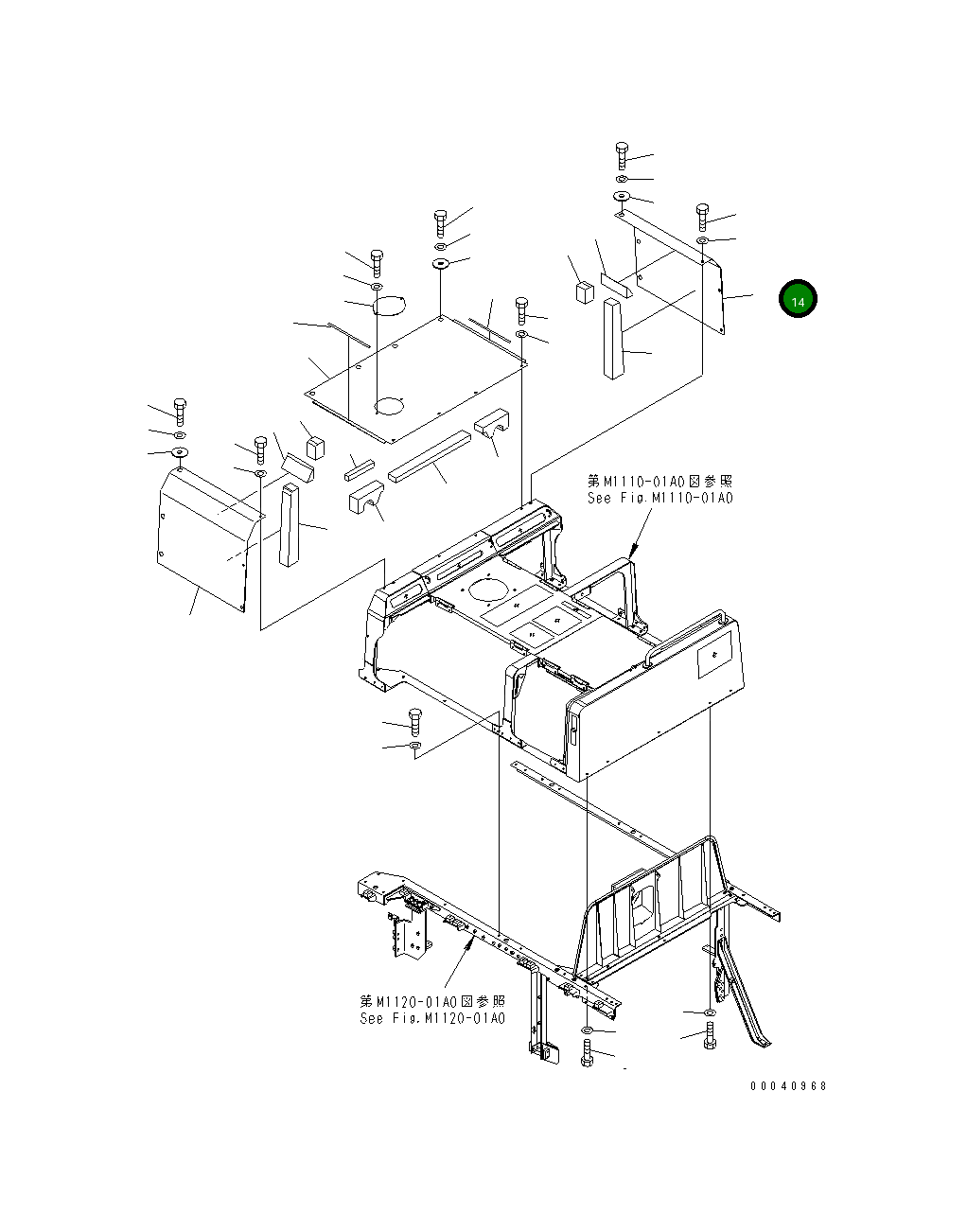 14

第M1110-01A0図参照
See Fig.M1110-01A0

第M1120-01A0図参照
See Fig.M1120-01A0

00040968