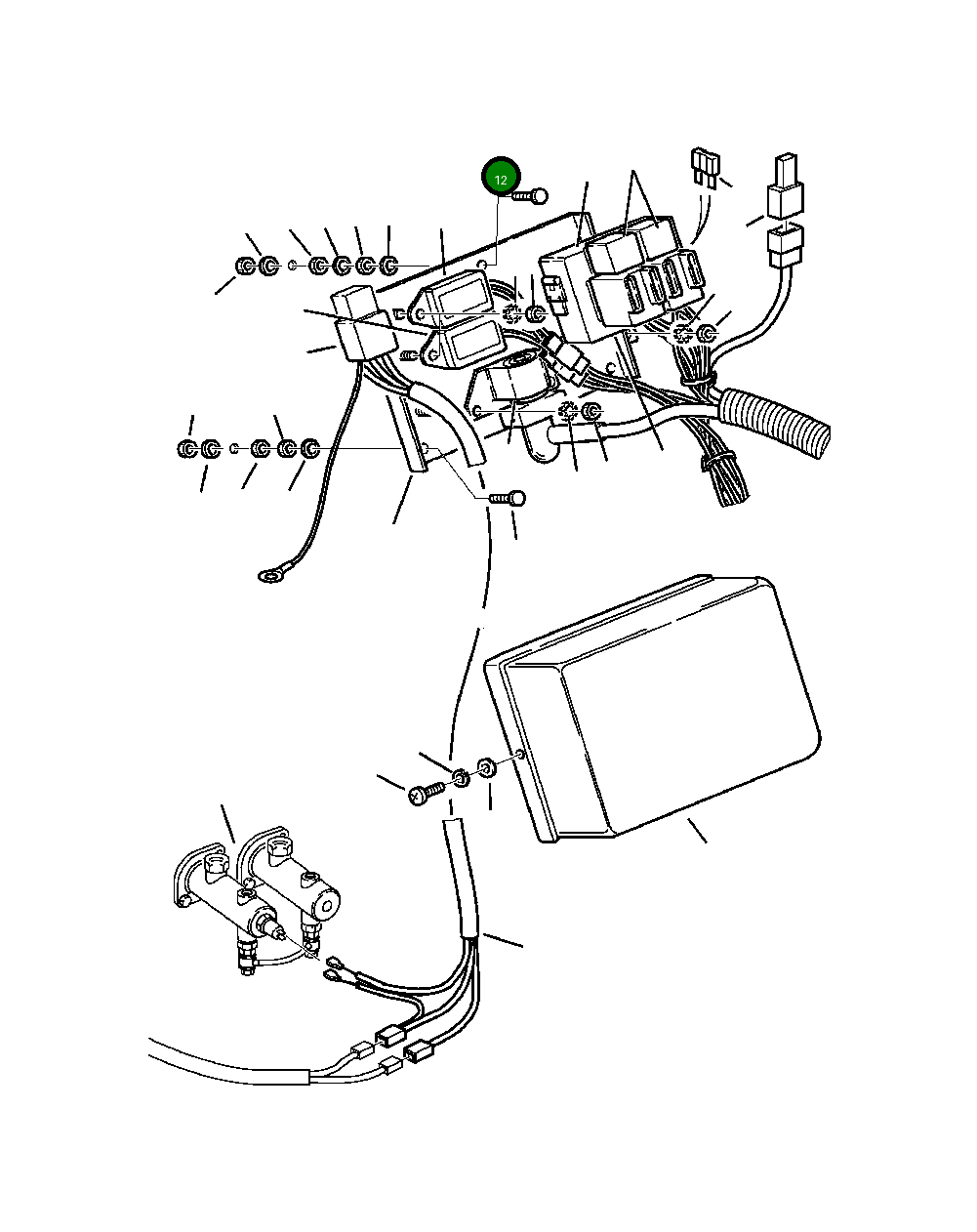 12