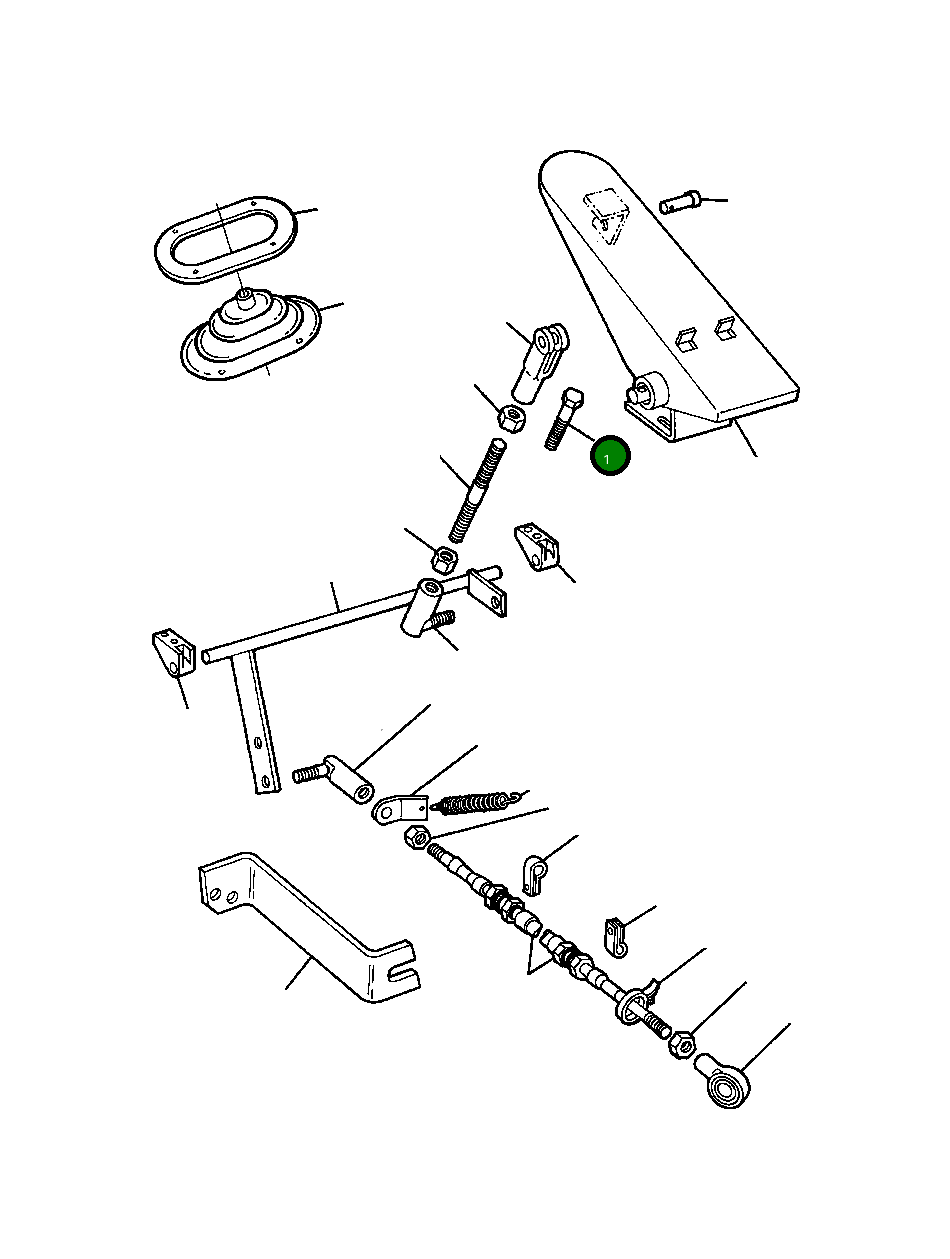 1