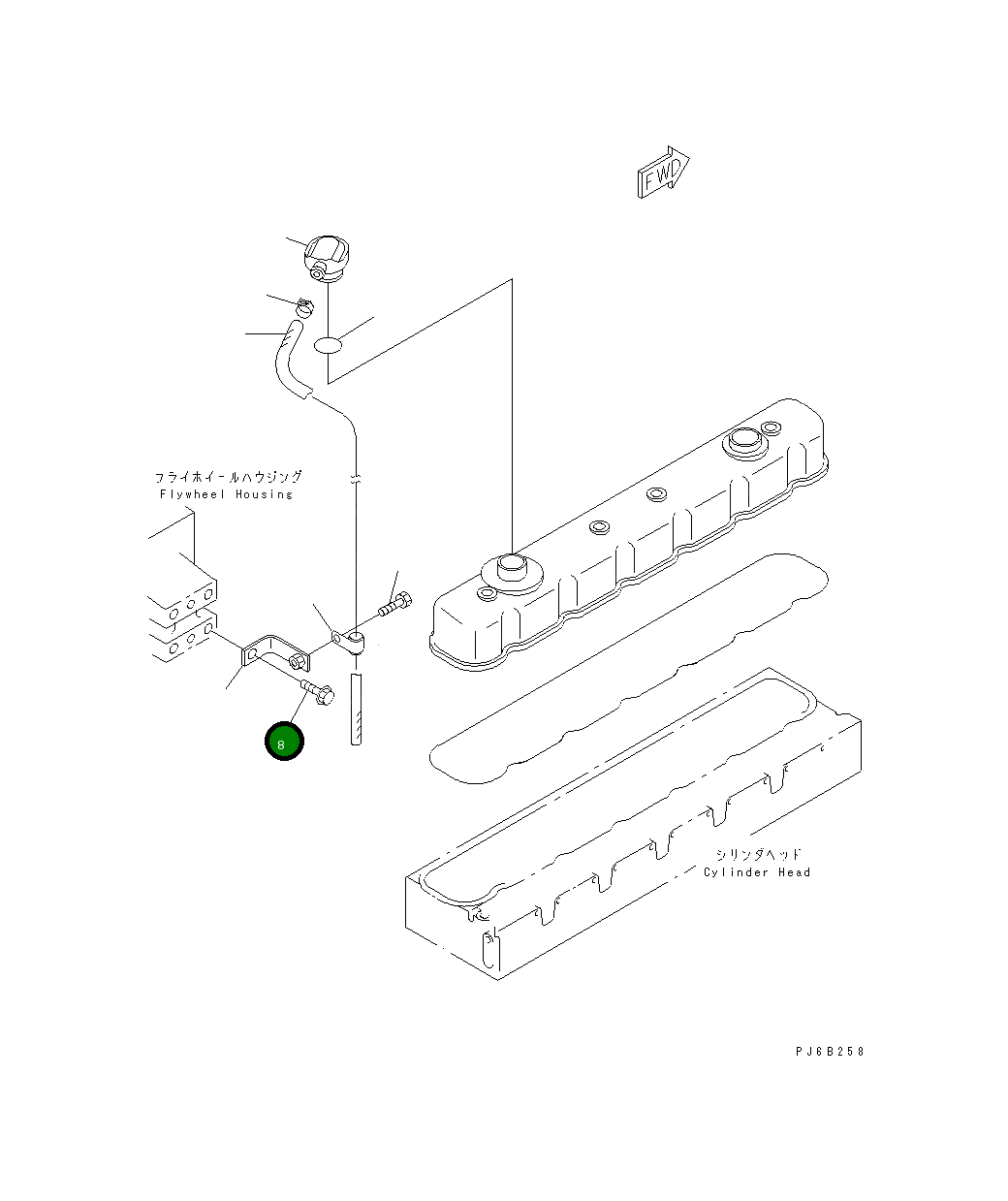 FWD

フライホイールハウジング
Flywheel Housing

8

シリンダヘッド
Cylinder Head

PJ6B258