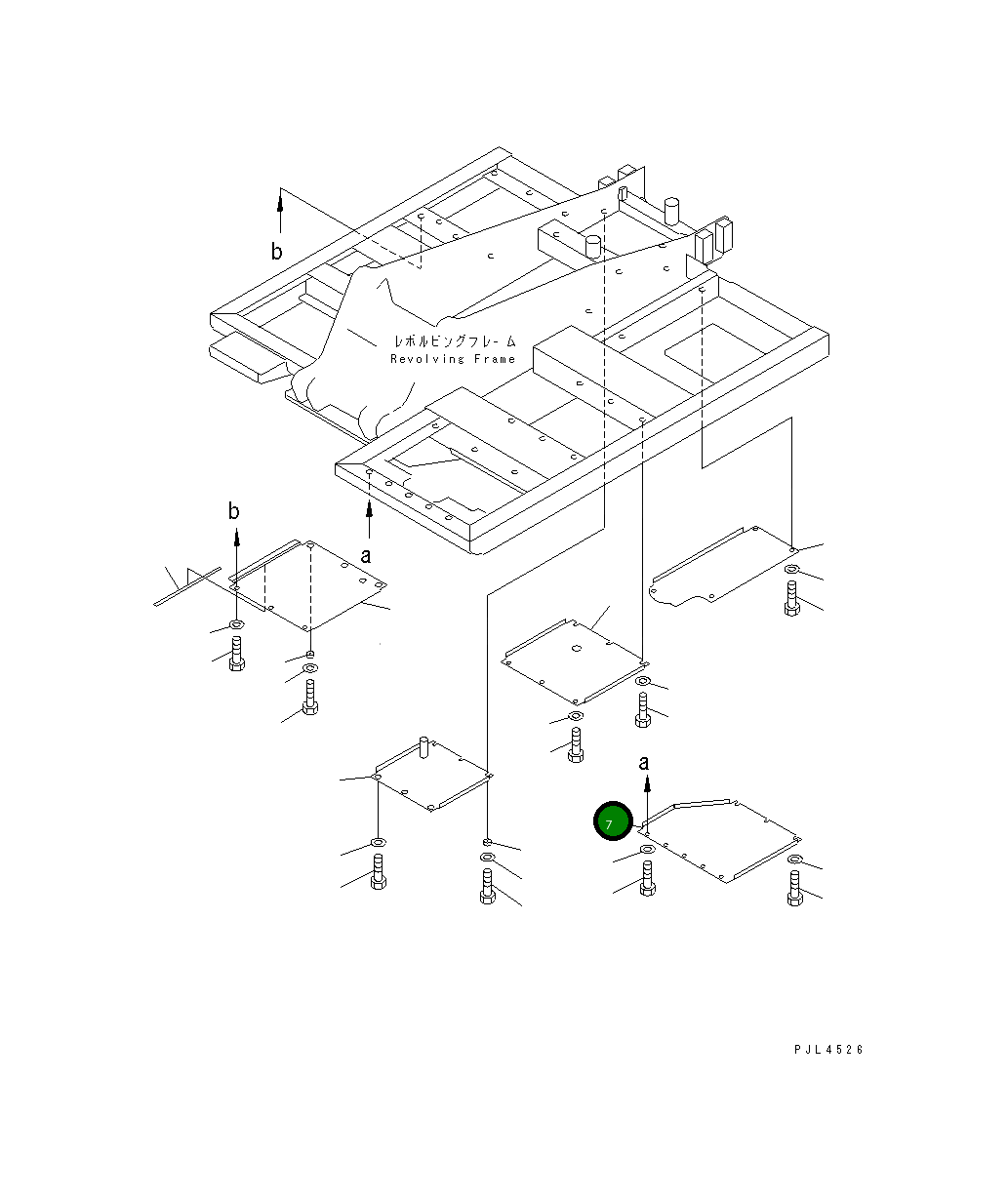 b

レボルビングフレーム
Revolving Frame

b

a

a

7

PJL4526