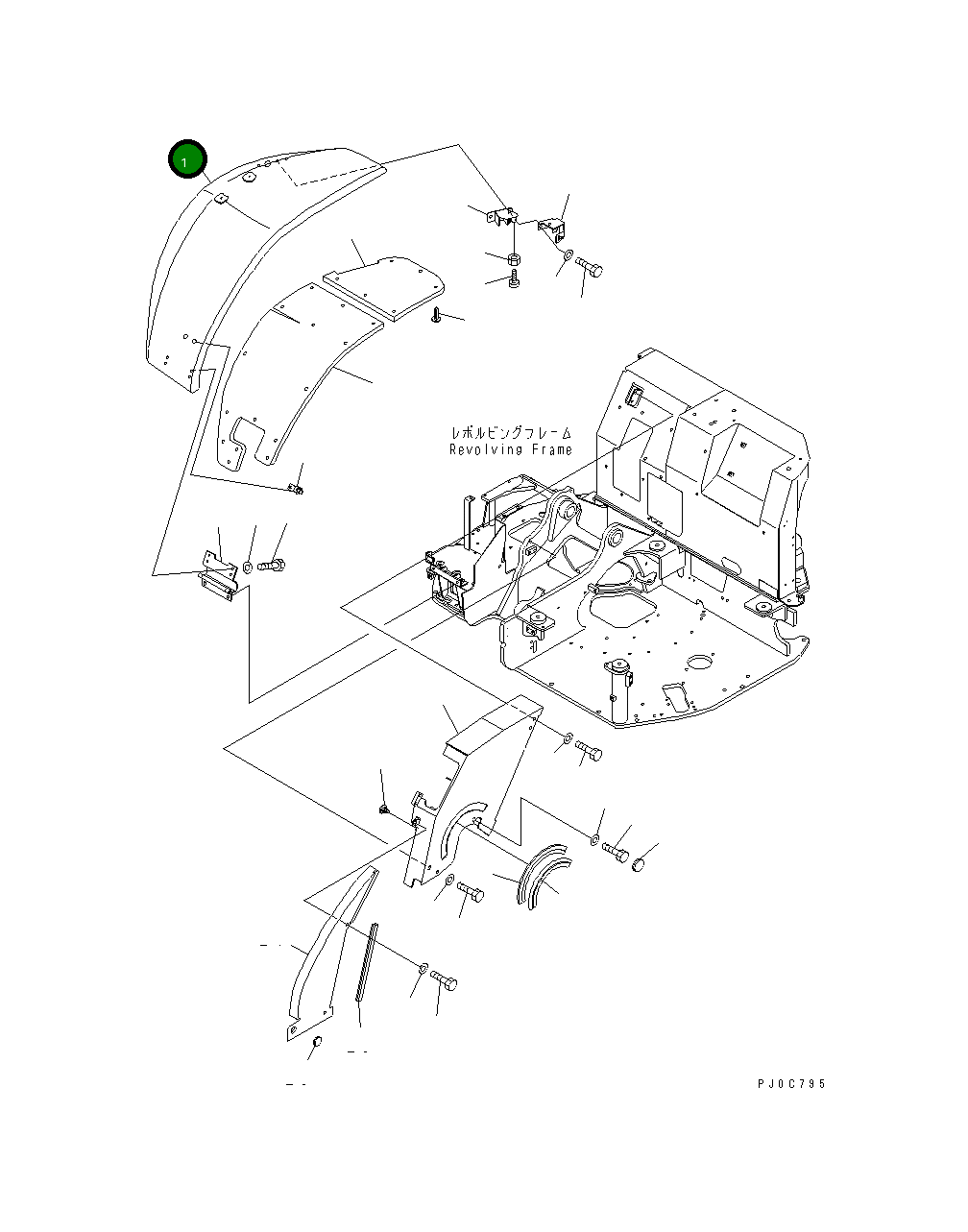 1

レボルビングフレーム
Revolving Frame

PJ0C795