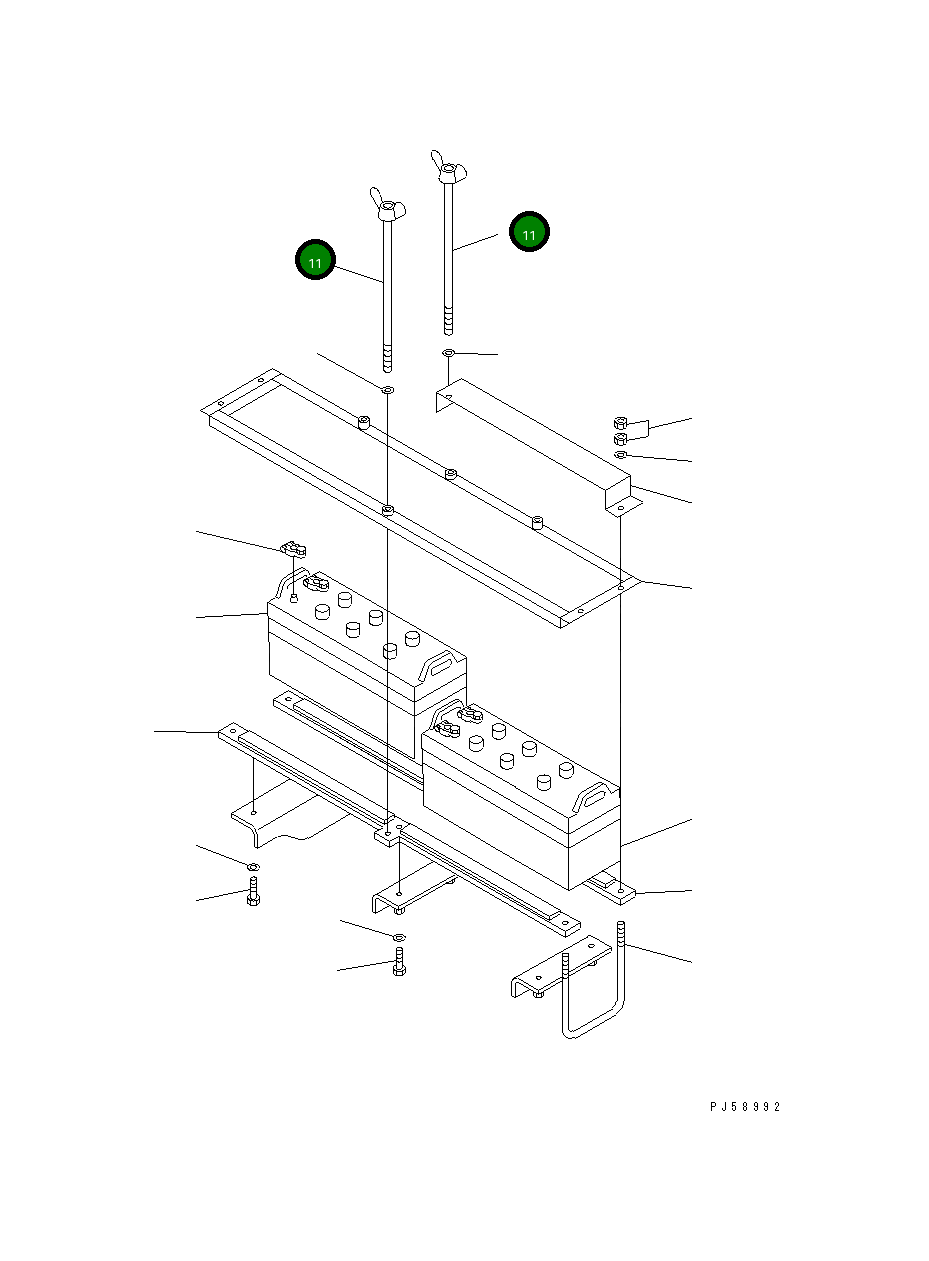 11

11

PJ58992