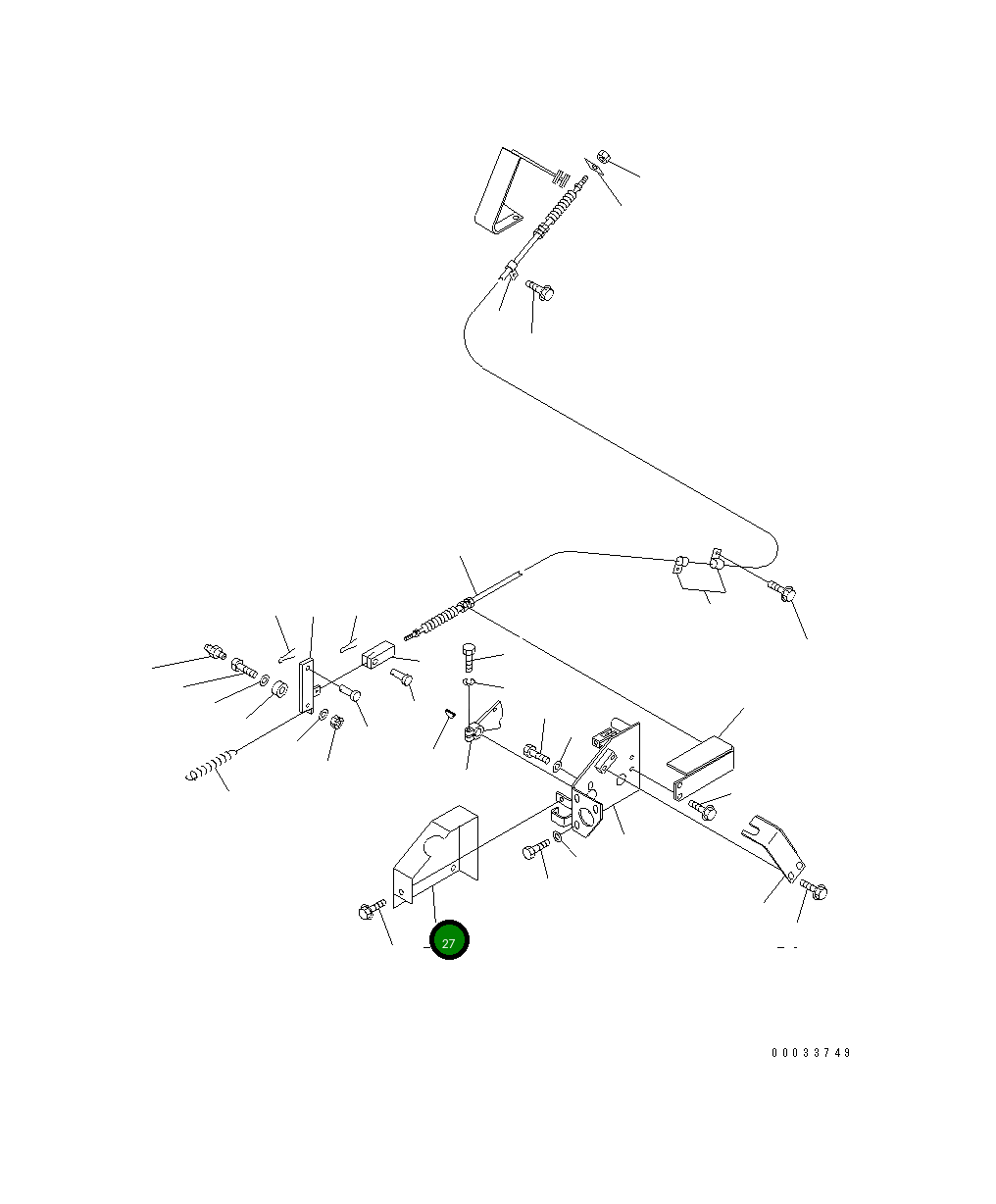 27

00033749