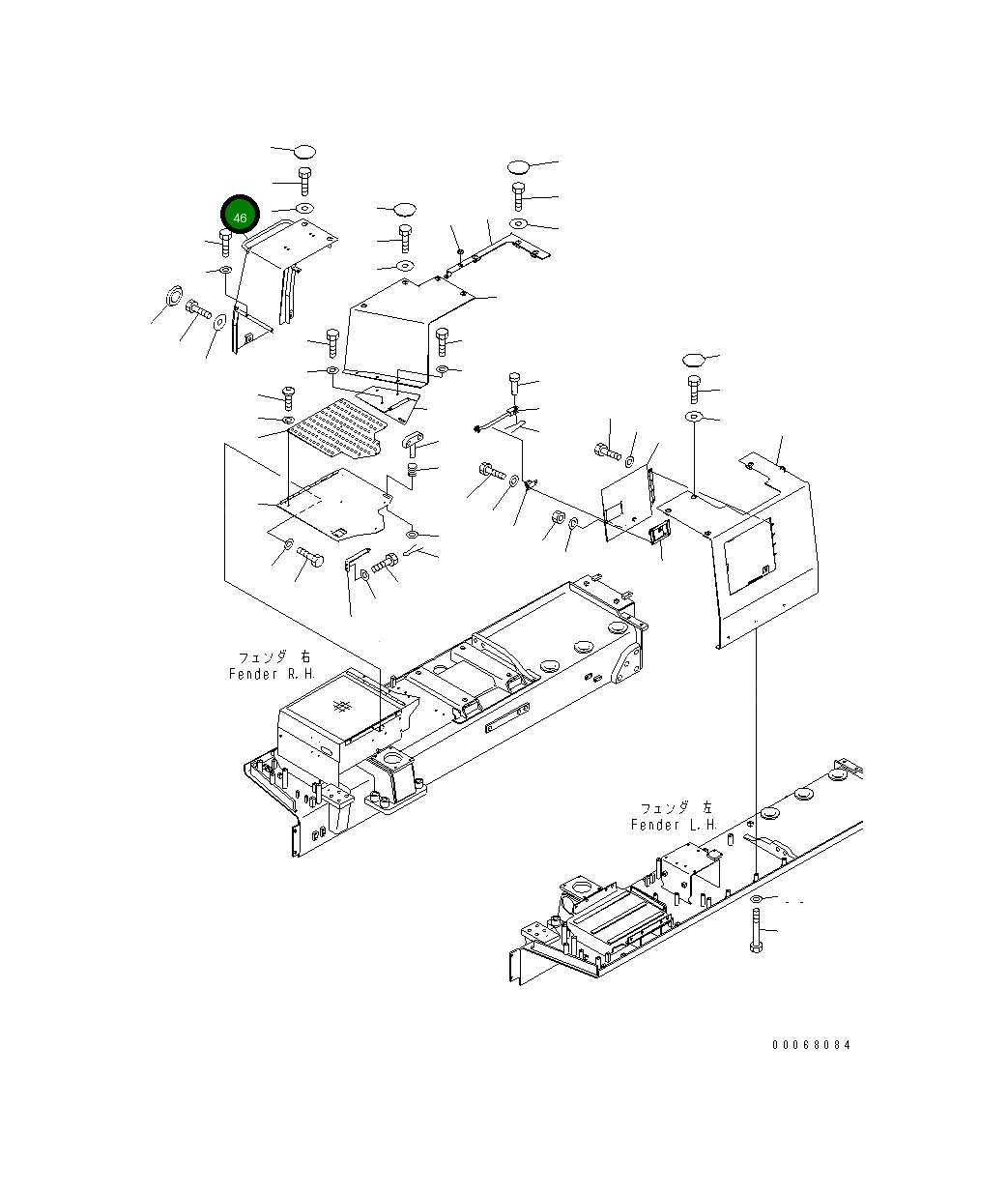 46

フェンダ 右
Fender R.H.

フェンダ 左
Fender L.H.

00068084