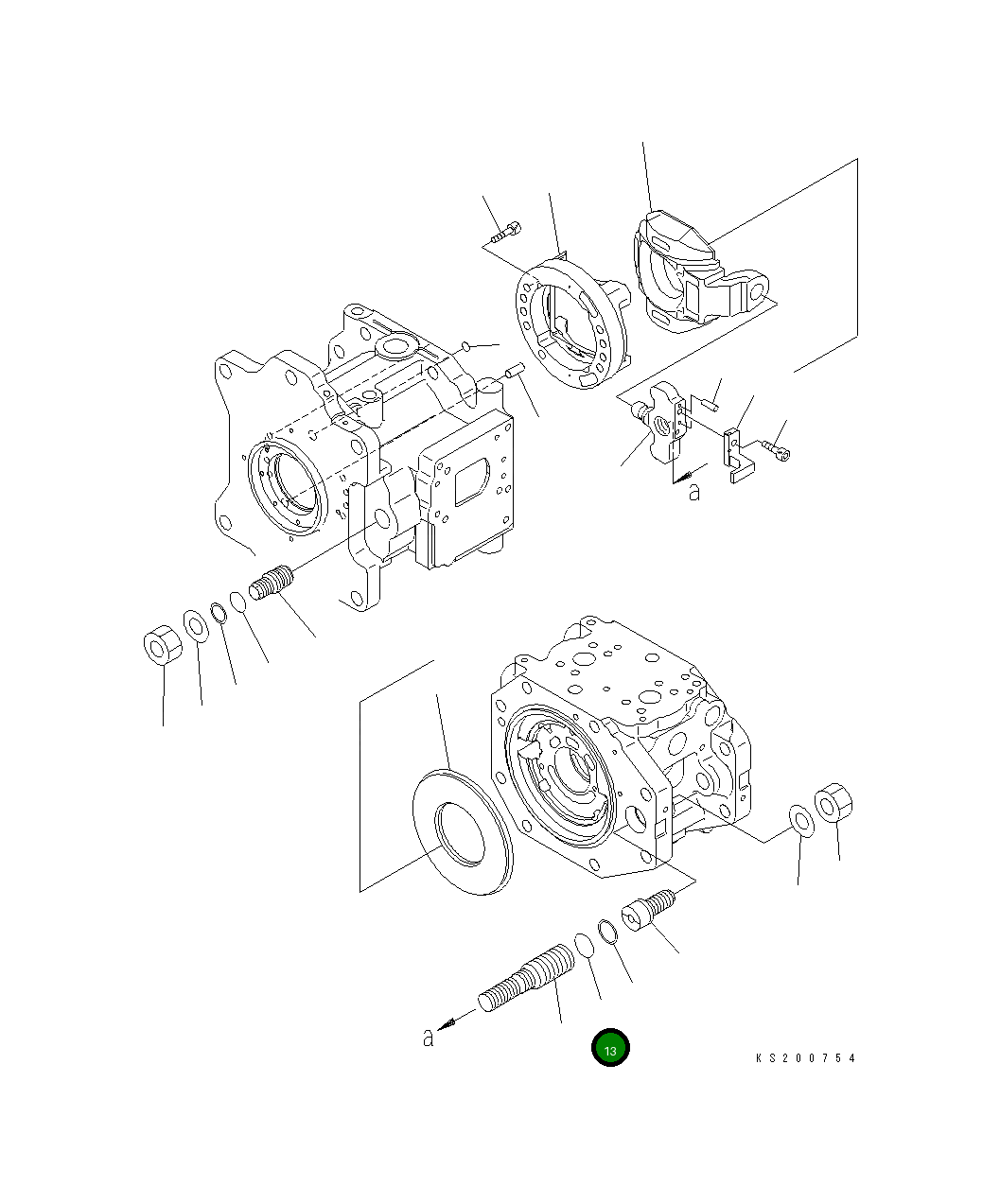 a

a

13

KS200754