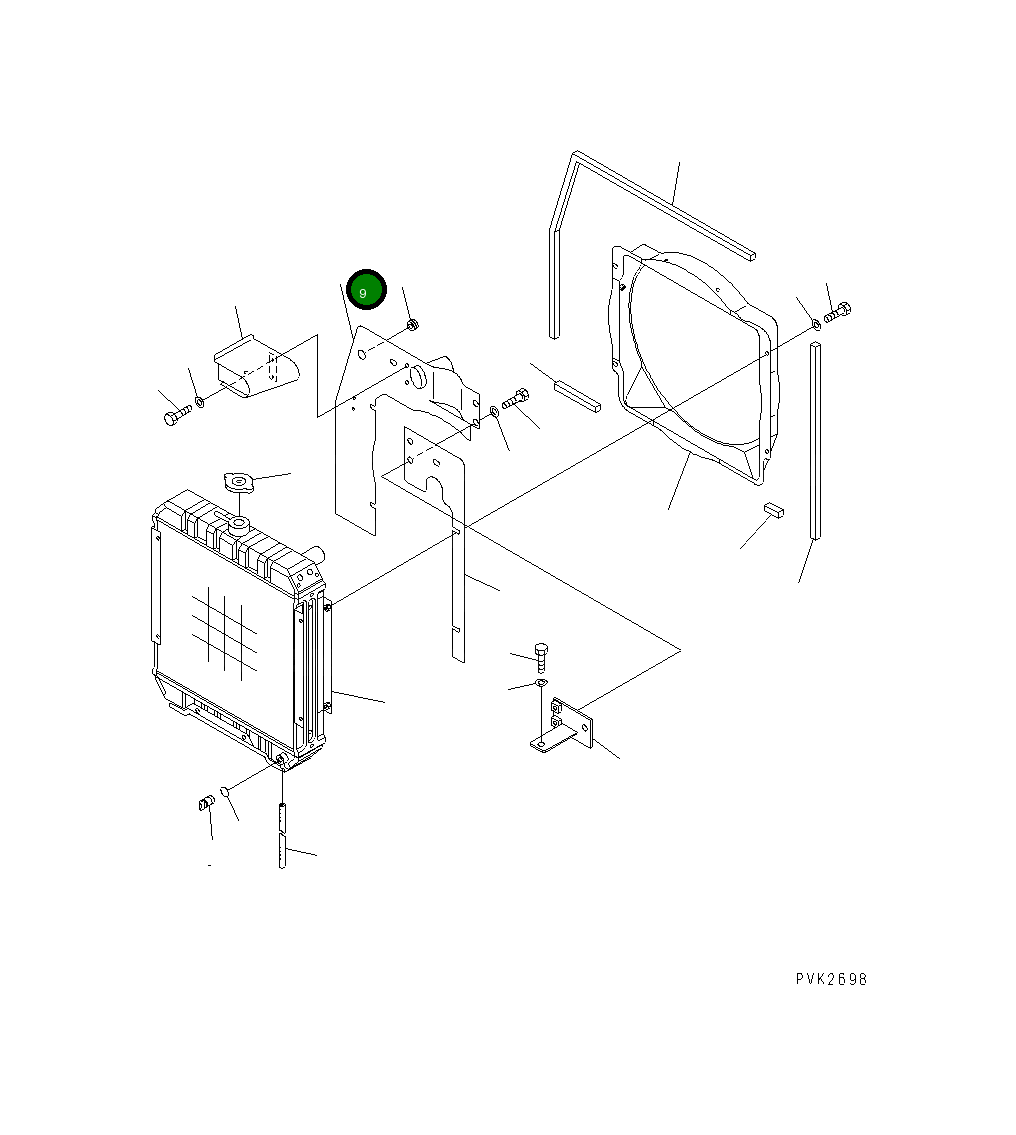 9

PVK2698